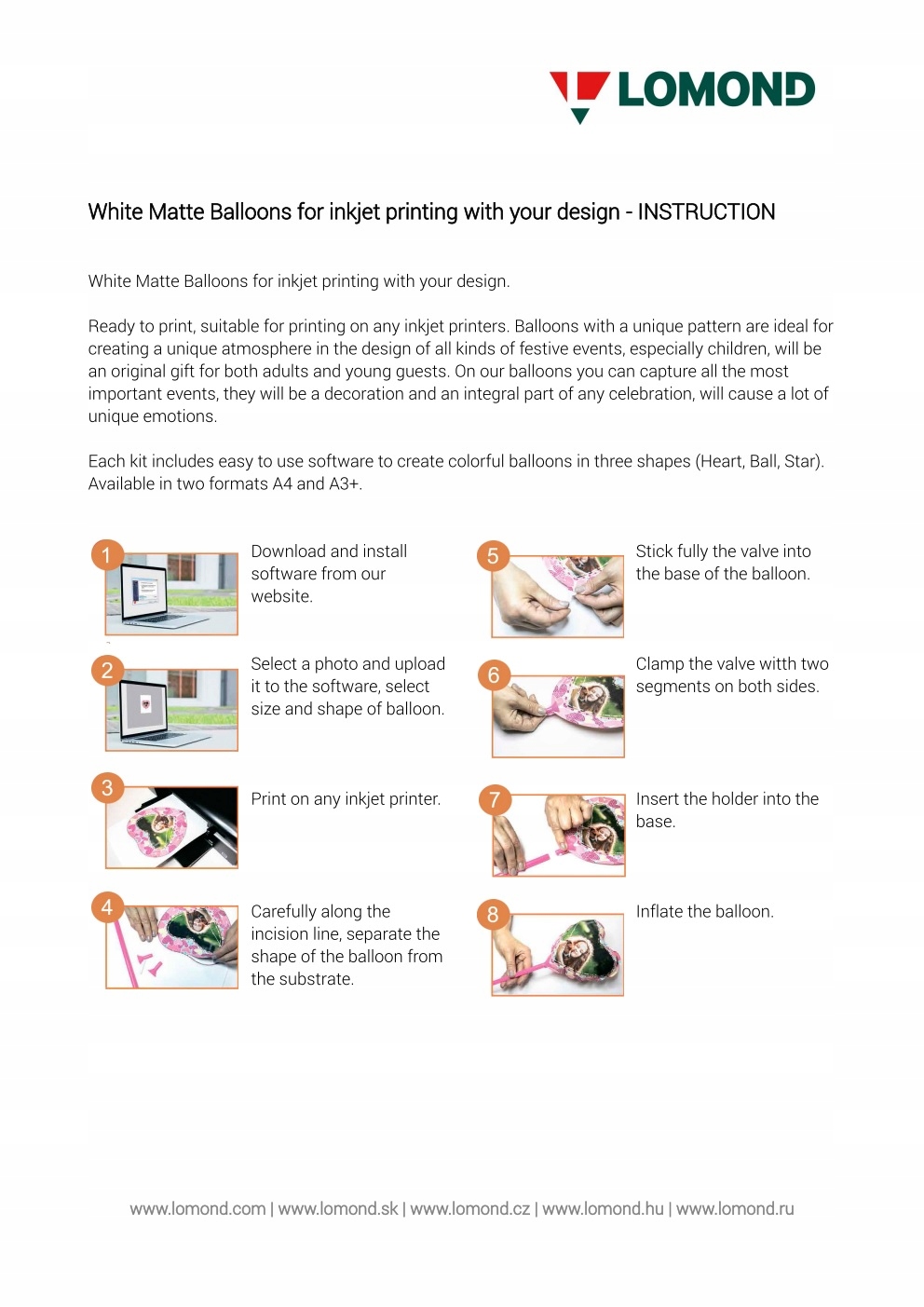 LOMOND

White Matte Balloons for inkjet printing with your design - INSTRUCTION

White Matte Balloons for inkjet printing with your design.

Ready to print, suitable for printing on any inkjet printers. Balloons with a unique pattern are ideal for creating a unique atmosphere in the design of all kinds of festive events, especially children, will be an original gift for both adults and young guests. On our balloons you can capture all the most important events, they will be a decoration and an integral part of any celebration, will cause a lot of unique emotions.

Each kit includes easy to use software to create colorful balloons in three shapes (Heart, Ball, Star). Available in two formats A4 and A3+.

1 Download and install software from our website.

2 Select a photo and upload it to the software, select size and shape of balloon.

3 Print on any inkjet printer.

4 Carefully along the incision line, separate the shape of the balloon from the substrate.

5 Stick fully the valve into the base of the balloon.

6 Clamp the valve witth two segments on both sides.

7 Insert the holder into the base.

8 Inflate the balloon.

www.lomond.com | www.lomond.sk | www.lomond.cz | www.lomond.hu | www.lomond.ru