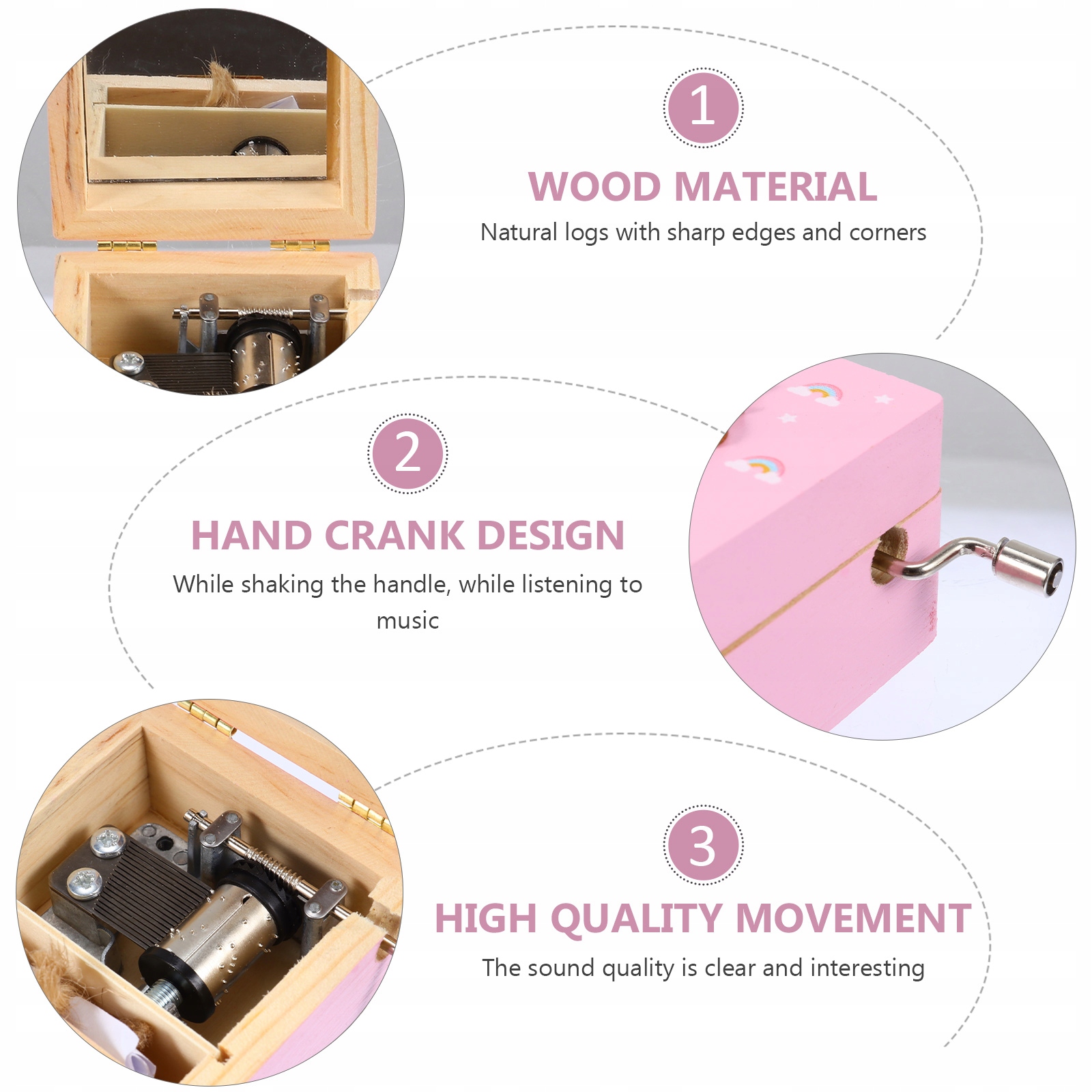 1

WOOD MATERIAL

Natural logs with sharp edges and corners

2

HAND CRANK DESIGN

While shaking the handle, while listening to music

3

HIGH QUALITY MOVEMENT

The sound quality is clear and interesting