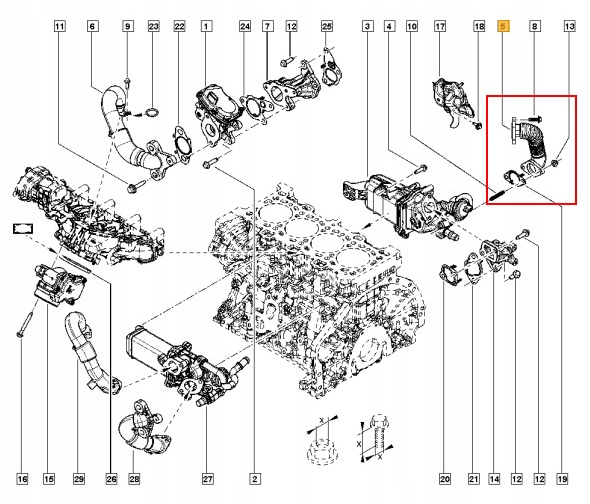 11 6 9 23 22 1 24 7 12 25 3 4 10 17 18 5 8 13

X

X

X

16 15 29 26 28 27 2 20 21 14 12 12 19