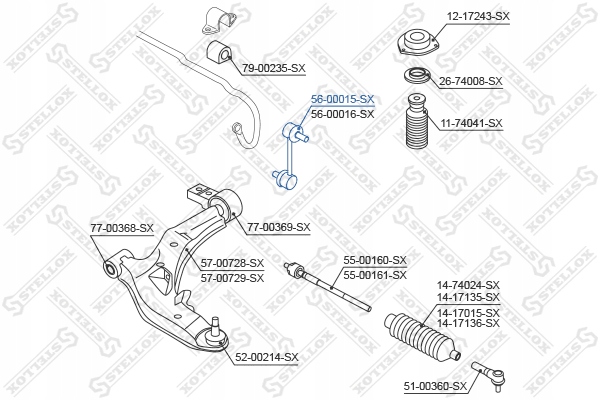 79-00235-SX

12-17243-SX

26-74008-SX

56-00015-SX
56-00016-SX

11-74041-SX

77-00368-SX

77-00369-SX

57-00728-SX
57-00729-SX

55-00160-SX
55-00161-SX

14-74024-SX
14-17135-SX
14-17015-SX
14-17136-SX

52-00214-SX

51-00360-SX

STELLOX