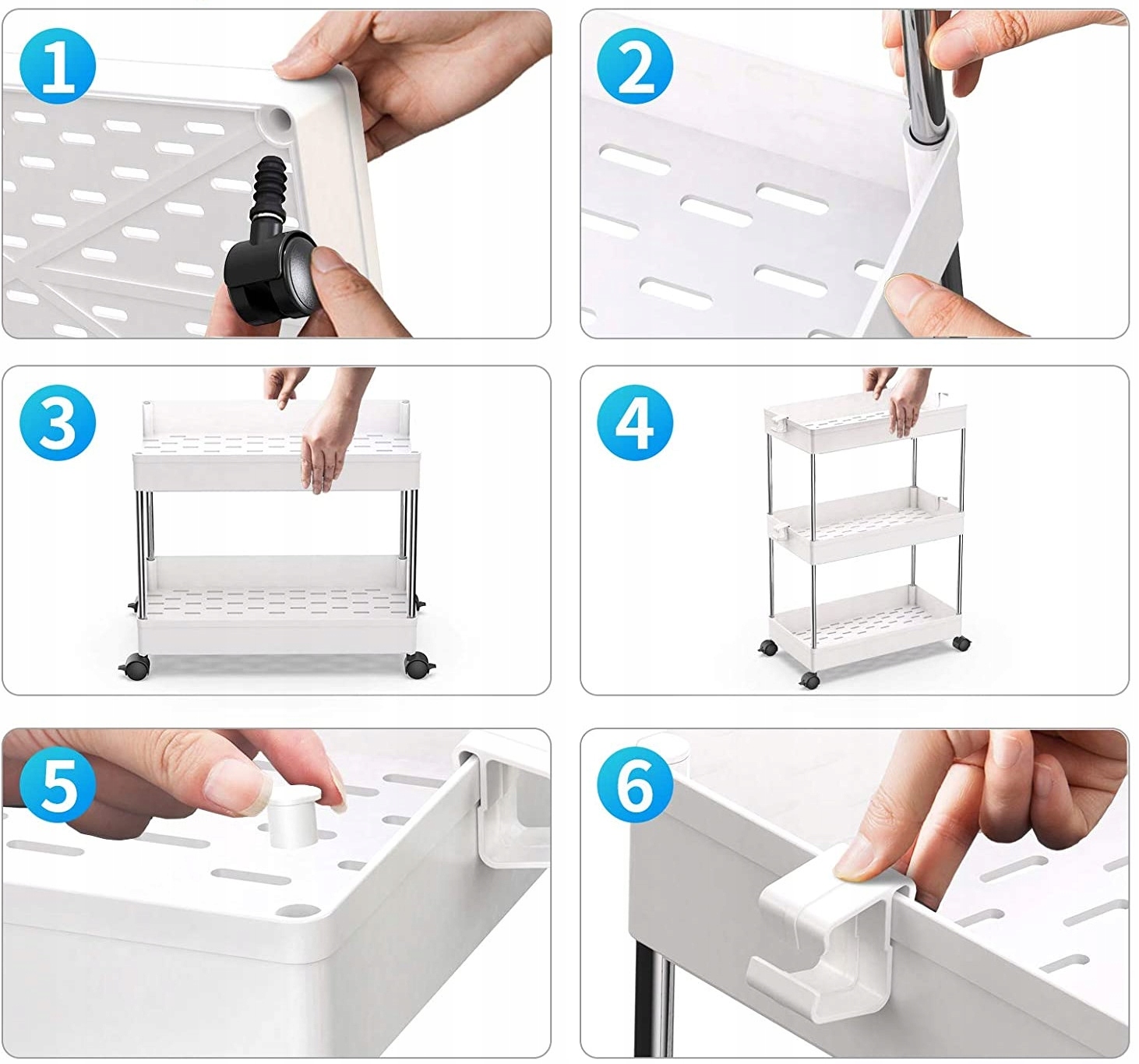 1

2

3

4

5

6