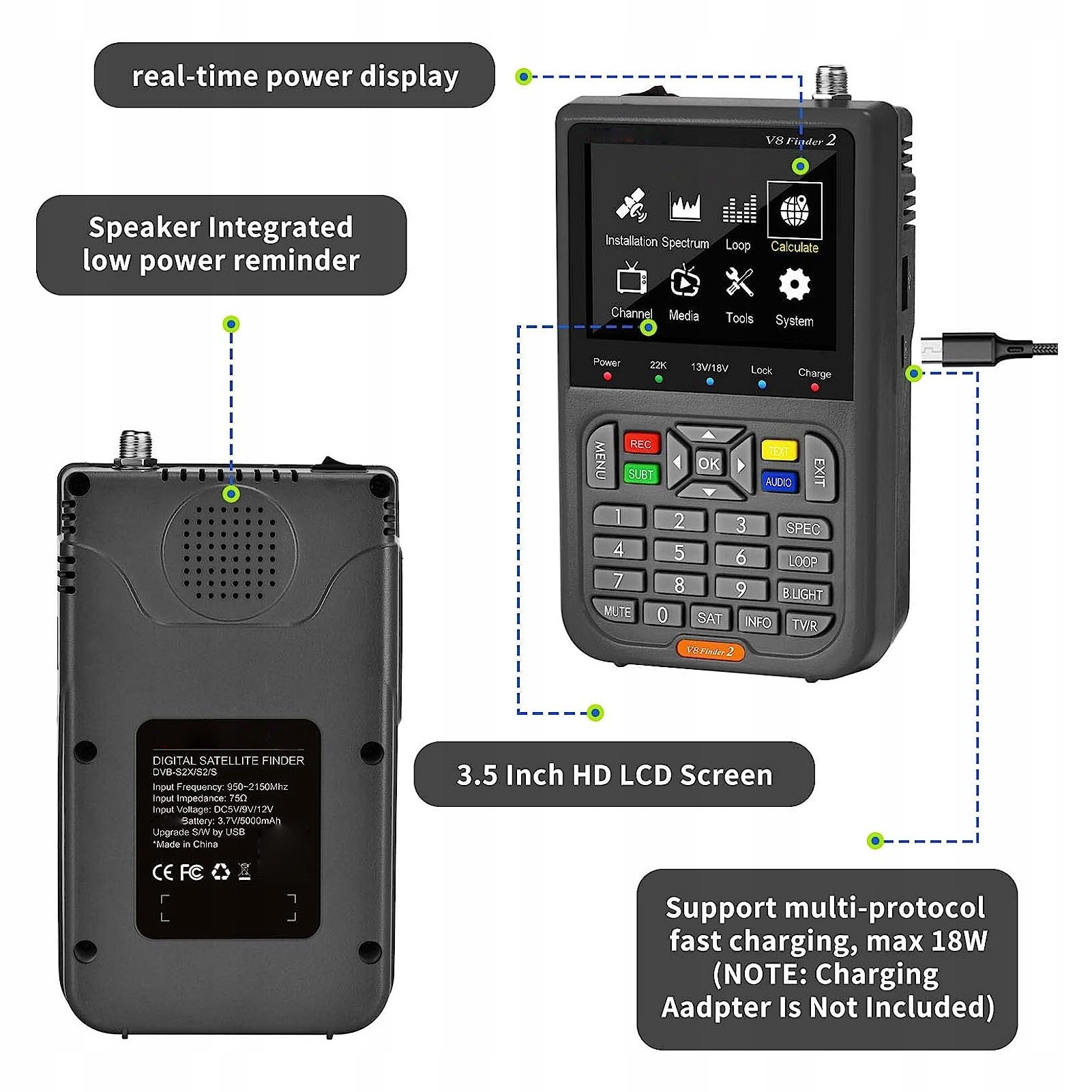 real-time power display

Speaker Integrated low power reminder

V8 Finder 2

Installation Spectrum Loop Calculate

Channel Media Tools System

Power 22K 13V/18V Lock Charge

MENU REC SUBT OK TEXT AUDIO EXIT

1 2 3 SPEC

4 5 6 LOOP

7 8 9 B.LIGHT

MUTE 0 SAT INFO TV/R

V8 Finder 2

DIGITAL SATELLITE FINDER
DVB-S2X/S2/S
Input Frequency: 950~2150Mhz
Input Impedance: 75Ω
Input Voltage: DC5V/9V/12V
Battery: 3.7V/5000mAh
Upgrade S/W by USB
*Made in China

CE FC

3.5 Inch HD LCD Screen

Support multi-protocol fast charging, max 18W (NOTE: Charging Aadpter Is Not Included)