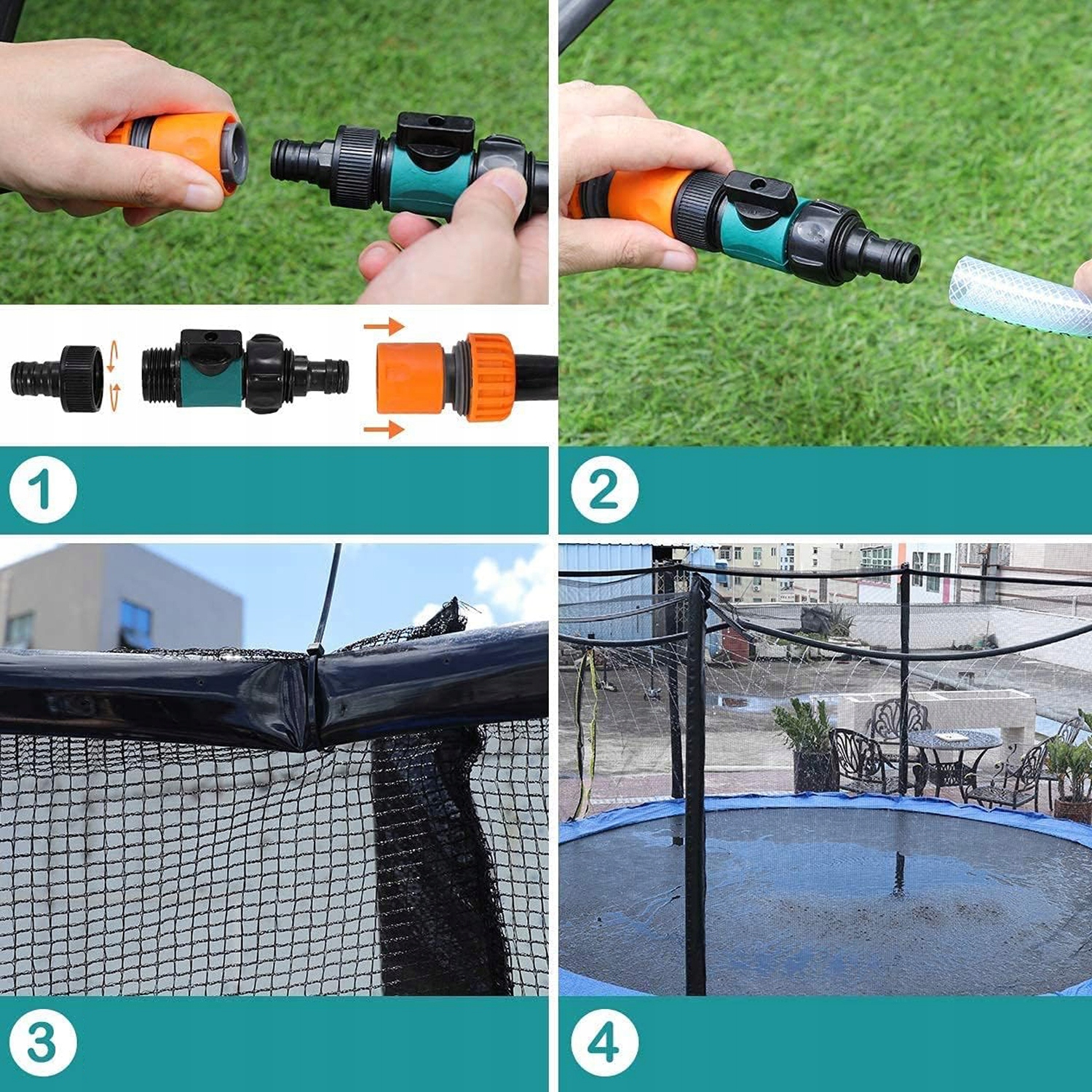 1

2

3

4