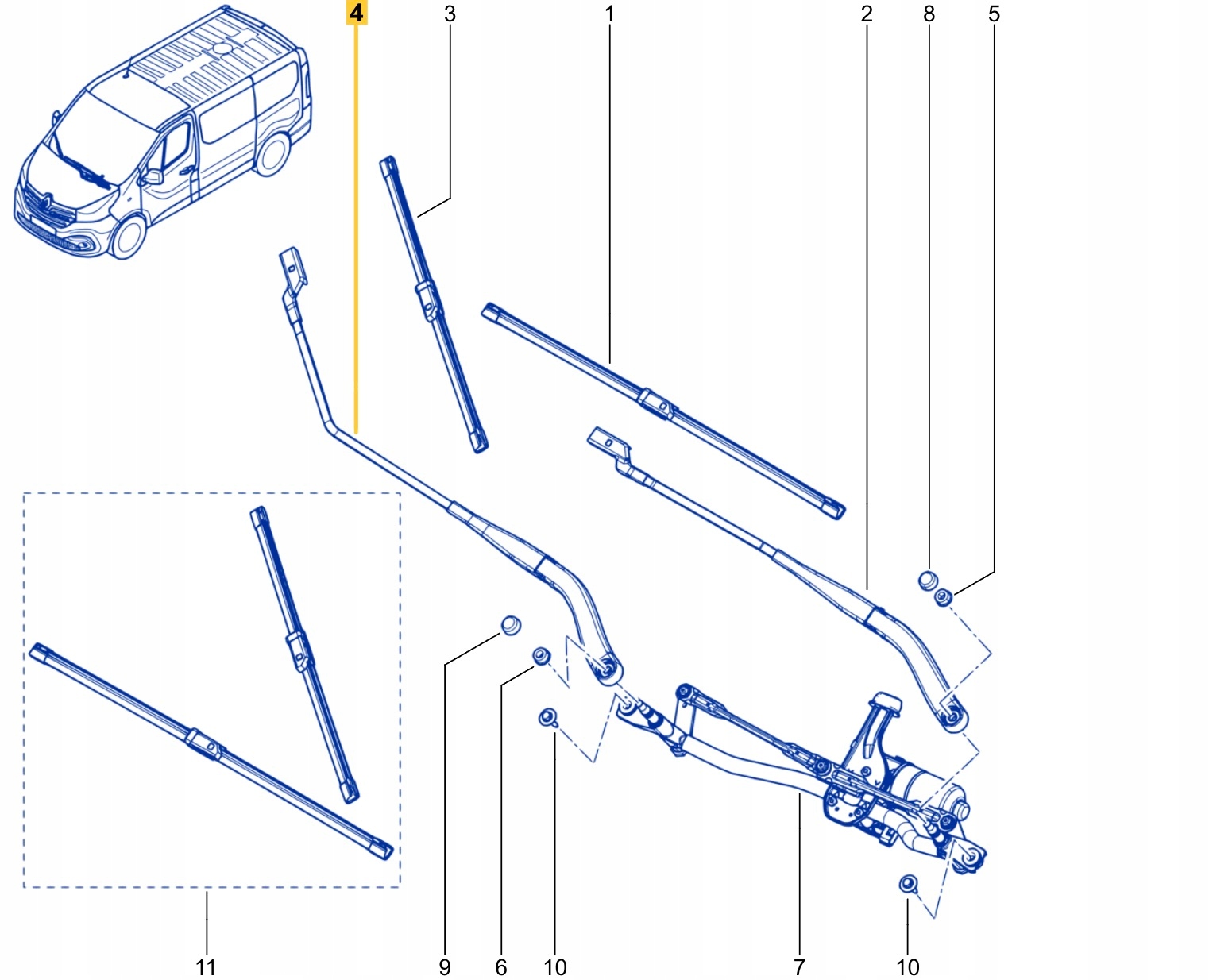 4
3
1
2
8
5
11
9
6
10
7
10