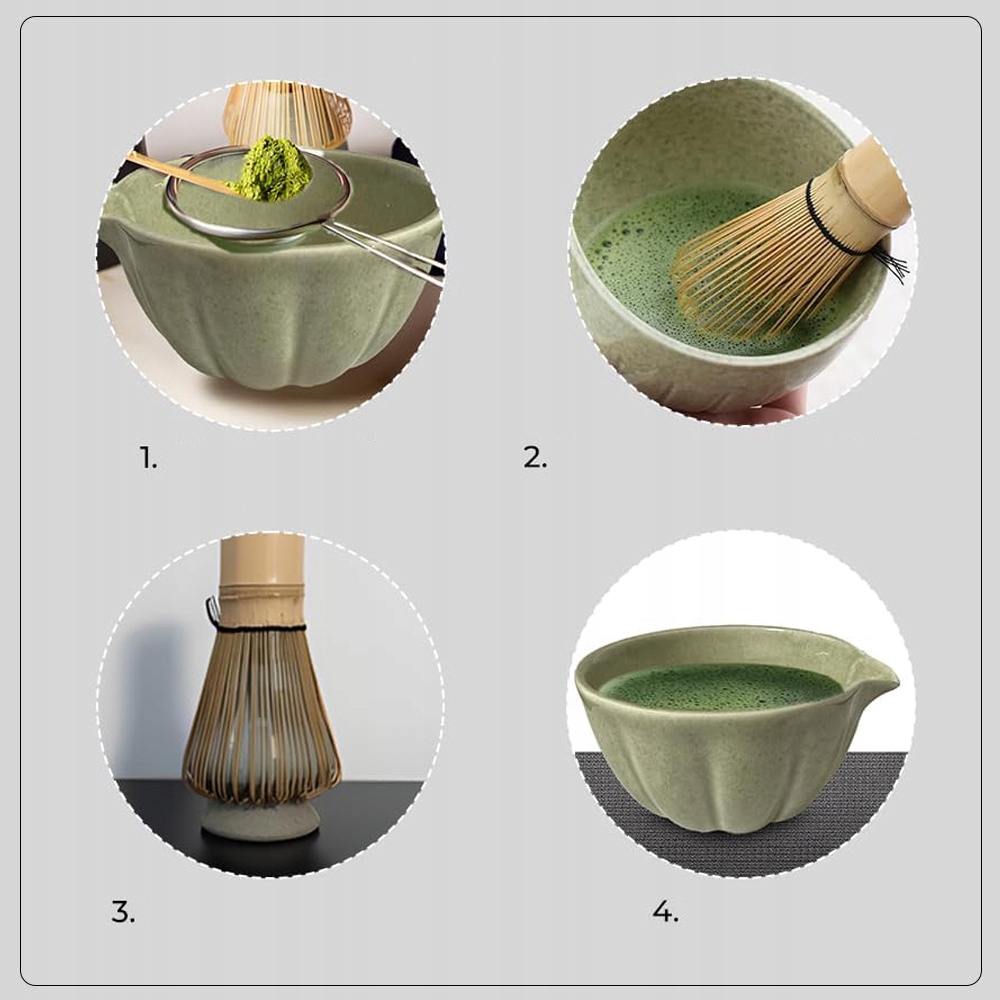 1.

2.

3.

4.