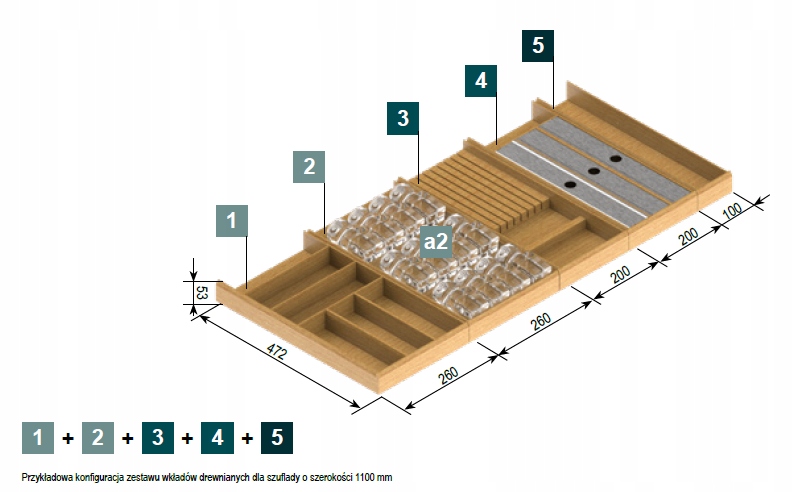 5
4
3
2
1
a2
53
472
260
260
200
200
100

1 + 2 + 3 + 4 + 5

Przykładowa konfiguracja zestawu wkładów drewnianych dla szuflady o szerokości 1100 mm