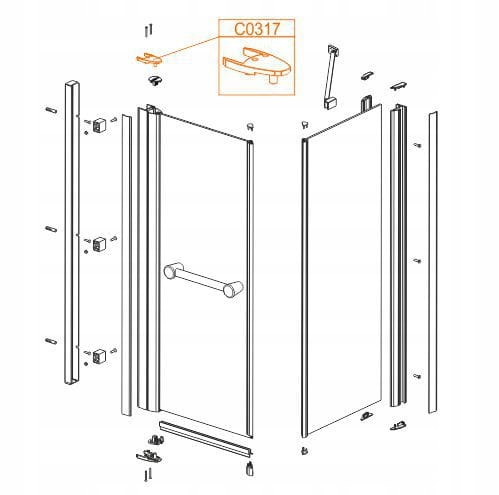 C0317