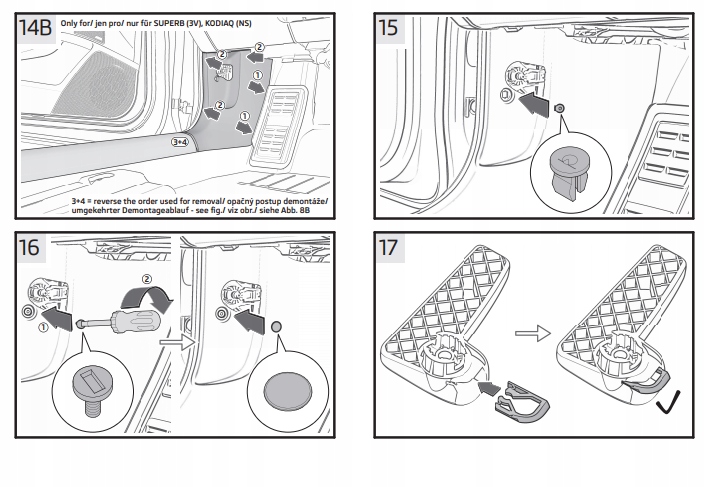 14B Only for/ jen pro/ nur für SUPERB (3V), KODIAQ (NS)

2
2
1
2
1
3+4

3+4 = reverse the order used for removal/ opačný postup demontáže/ umgekehrter Demontageablauf - see fig./ viz obr./ siehe Abb. 8B

15

16

2
1

17