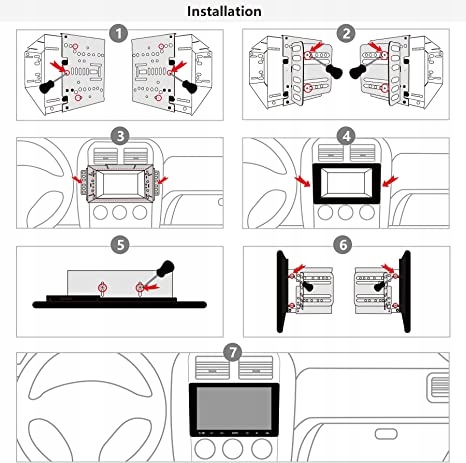 Installation

1

2

3

4

5

6

7