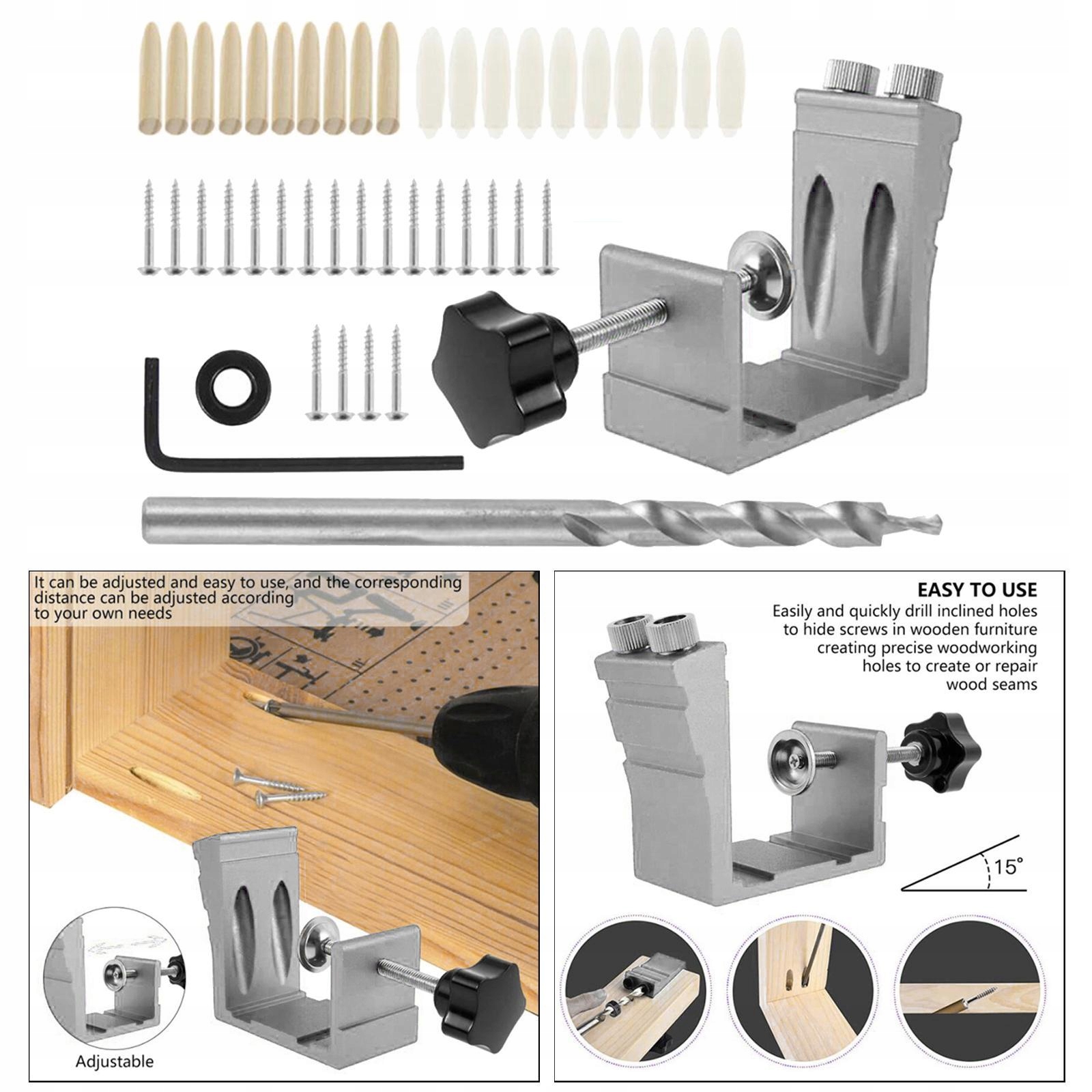 It can be adjusted and easy to use, and the corresponding distance can be adjusted according to your own needs

Adjustable

EASY TO USE
Easily and quickly drill inclined holes to hide screws in wooden furniture creating precise woodworking holes to create or repair wood seams

15°