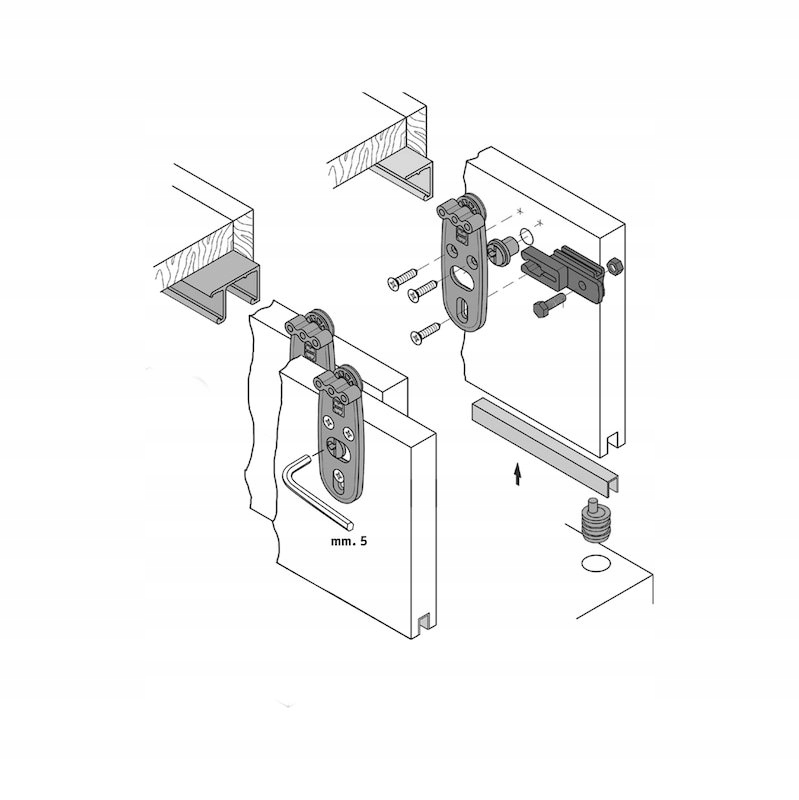 mm. 5