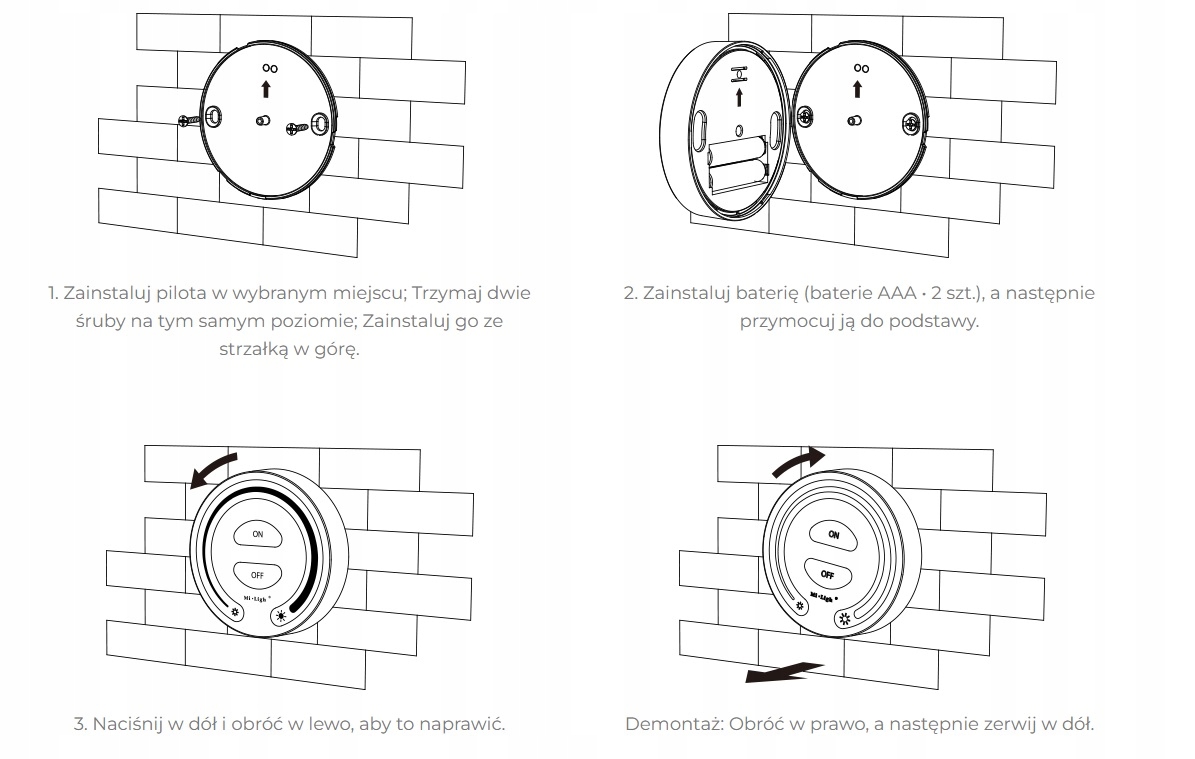 1. Zainstaluj pilota w wybranym miejscu; Trzymaj dwie śruby na tym samym poziomie; Zainstaluj go ze strzałką w górę.

2. Zainstaluj baterię (baterie AAA · 2 szt.), a następnie przymocuj ją do podstawy.

ON

OFF

Mi·Light

3. Naciśnij w dół i obróć w lewo, aby to naprawić.

ON

OFF

Mi·Light

Demontaż: Obróć w prawo, a następnie zerwij w dół.