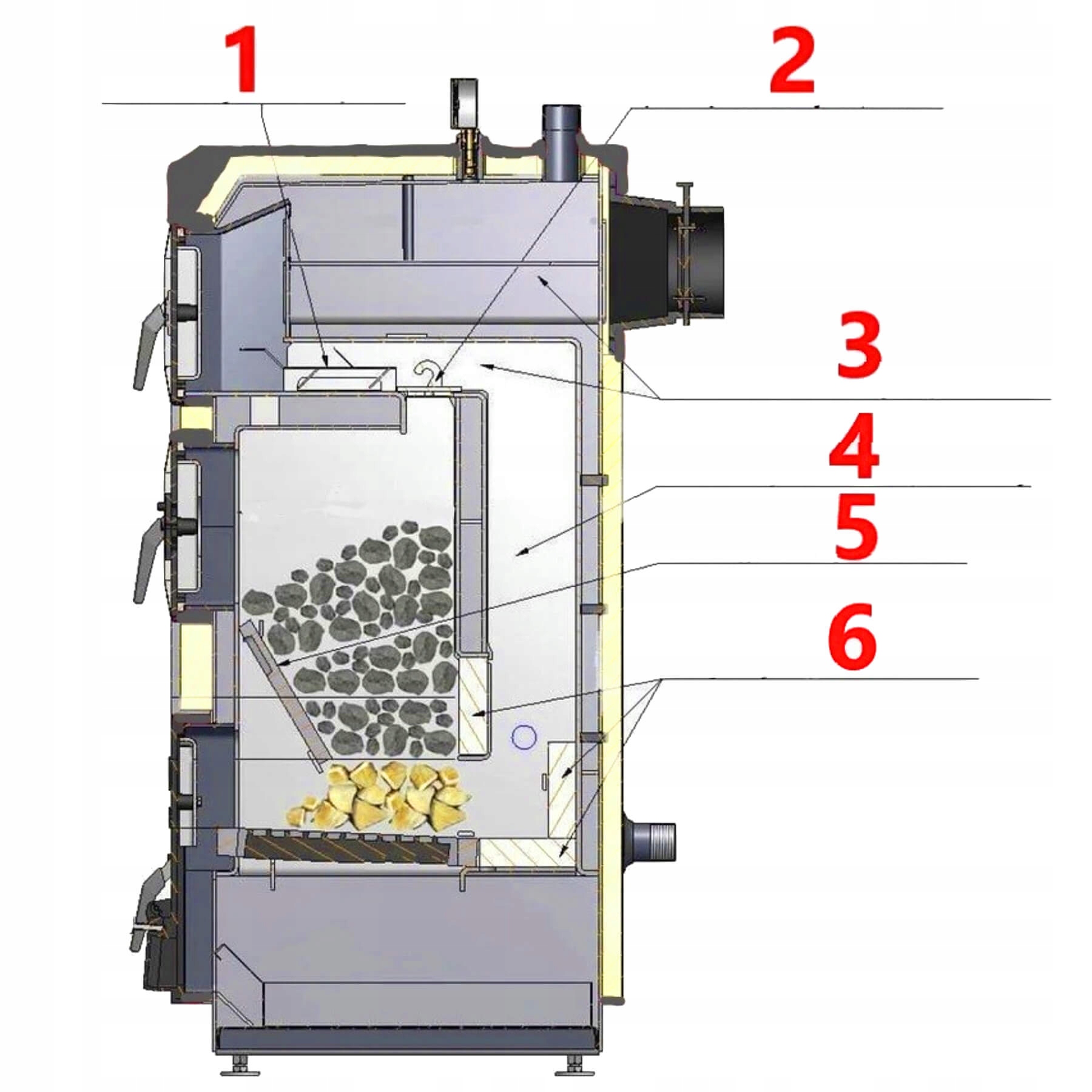 1
2
3
4
5
6