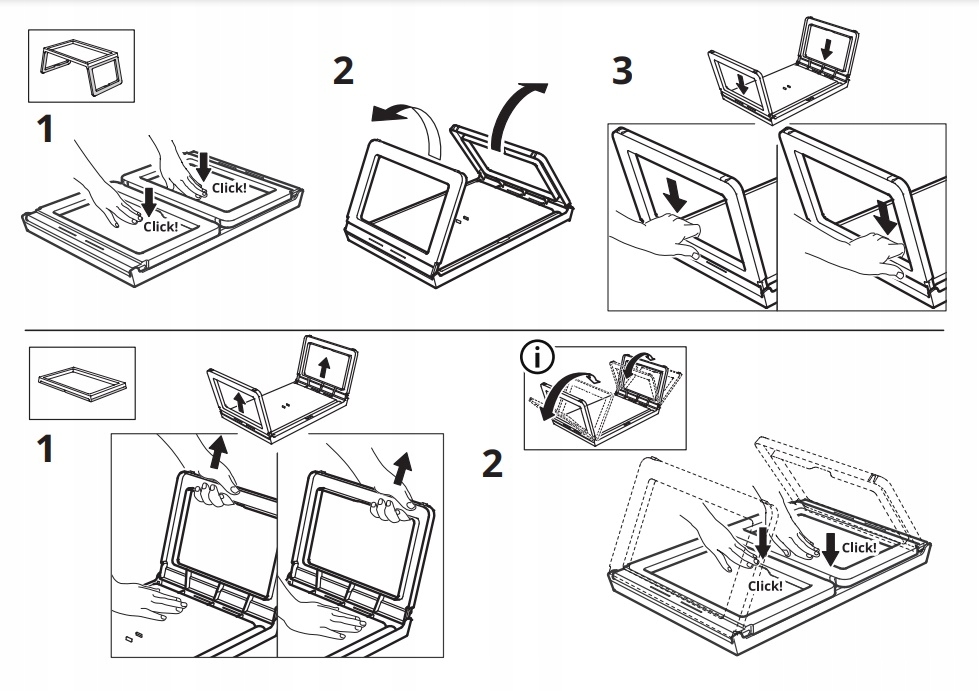 1

Click!

Click!

2

3

1

i

2

Click!

Click!