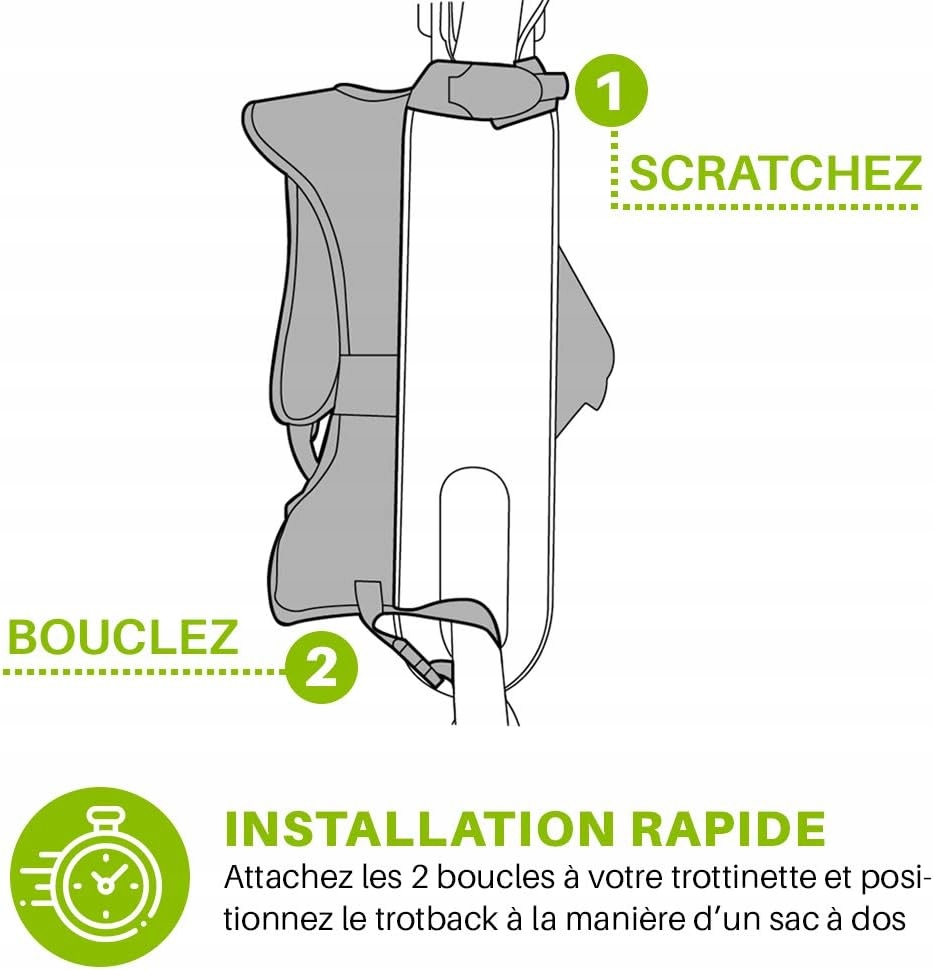 1
SCRATCHEZ

BOUCLEZ
2

INSTALLATION RAPIDE
Attachez les 2 boucles à votre trottinette et positionnez le trotback à la manière d'un sac à dos