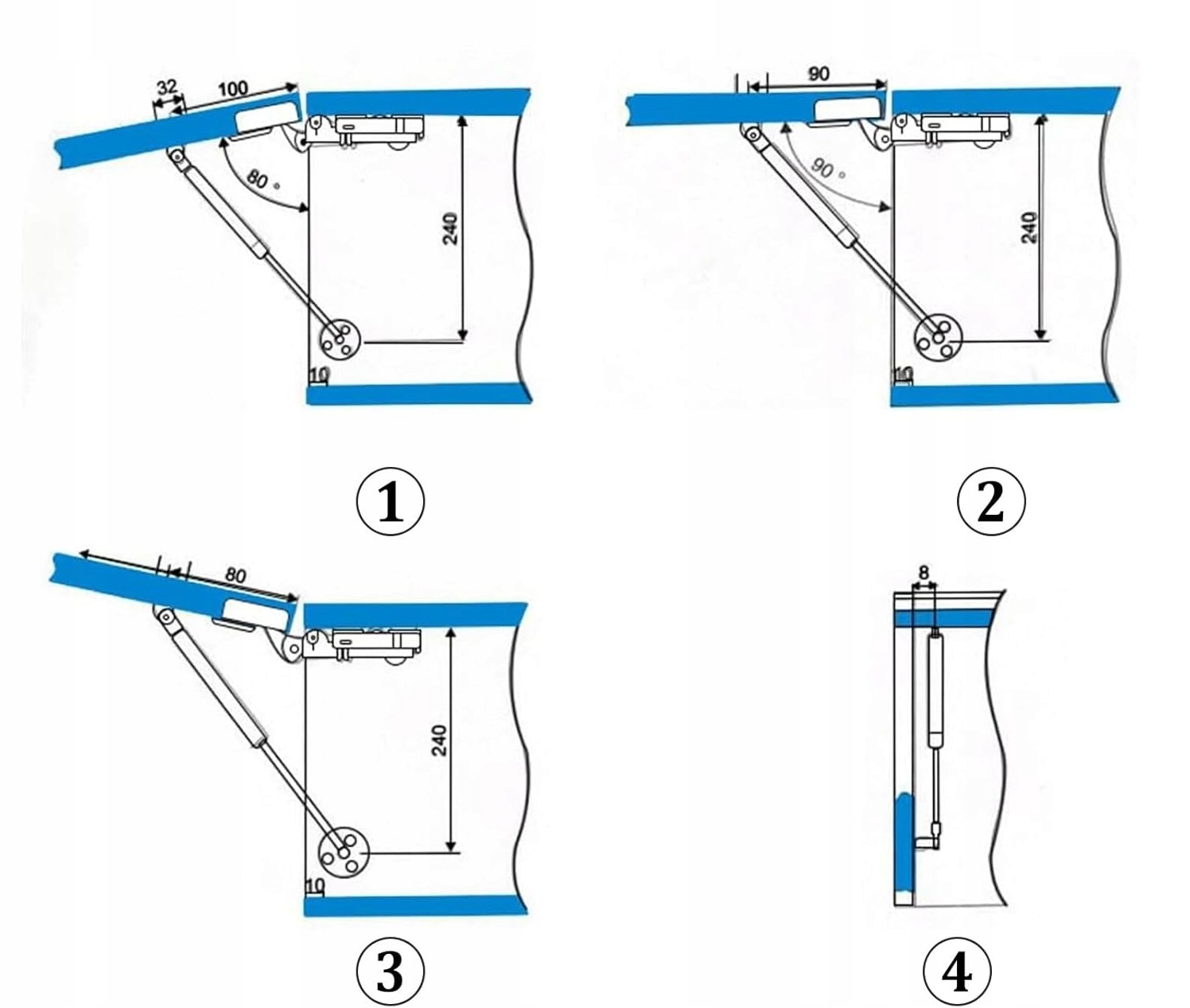 32
100
80 °
240
10

①

90
90 °
240
10

②

80
240
10

③

8

④