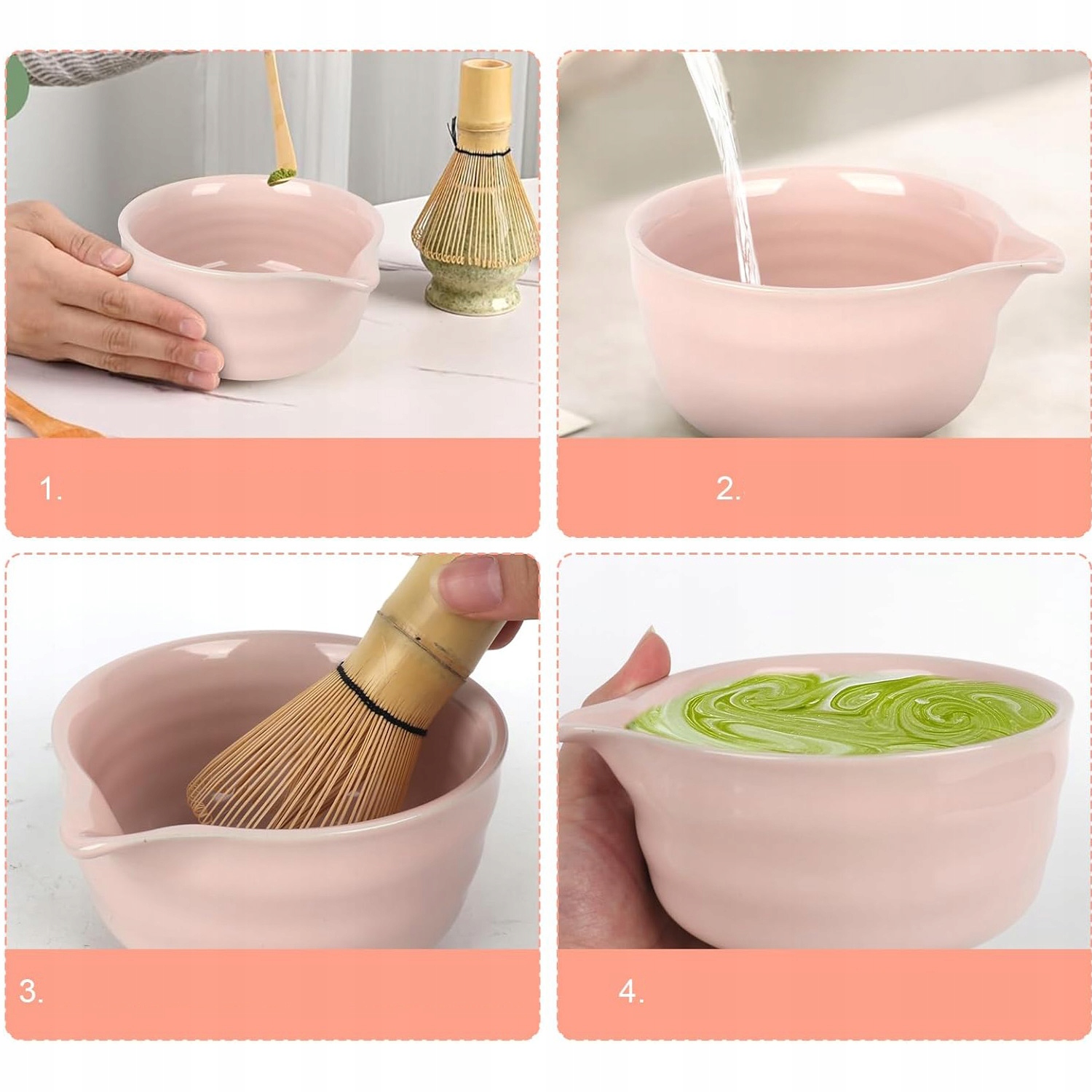 1.

2.

3.

4.