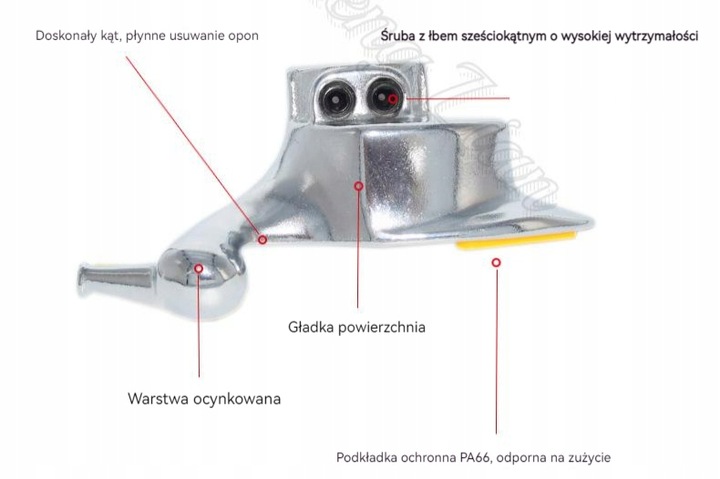 Doskonały kąt, płynne usuwanie opon

Śruba z łbem sześciokątnym o wysokiej wytrzymałości

Gładka powierzchnia

Warstwa ocynkowana

Podkładka ochronna PA66, odporna na zużycie