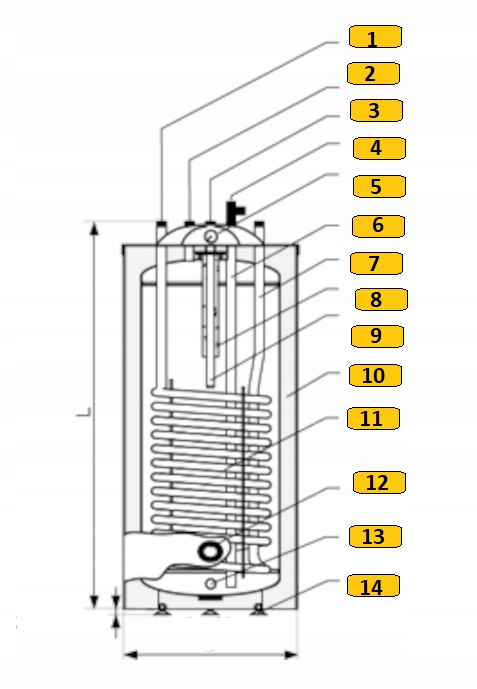 1
2
3
4
5
6
7
8
9
10
11
12
13
14
L