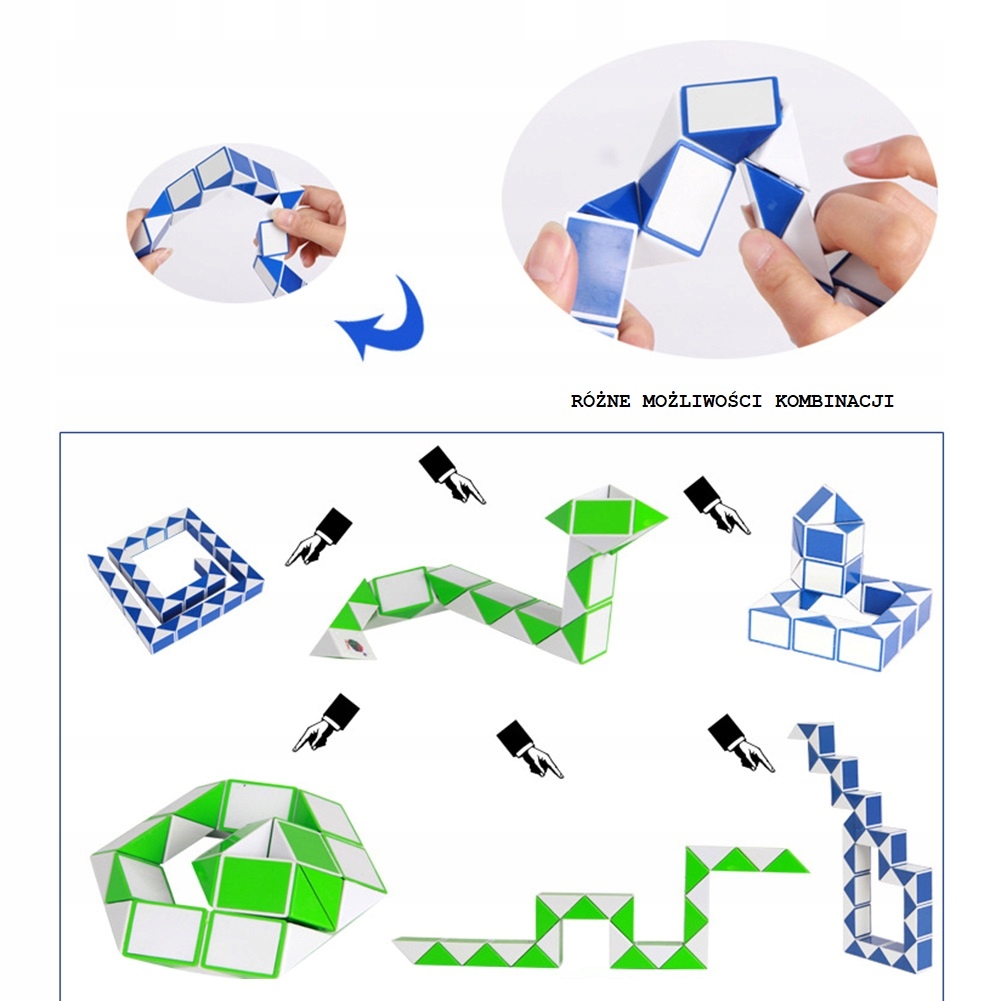 RÓŻNE MOŻLIWOŚCI KOMBINACJI