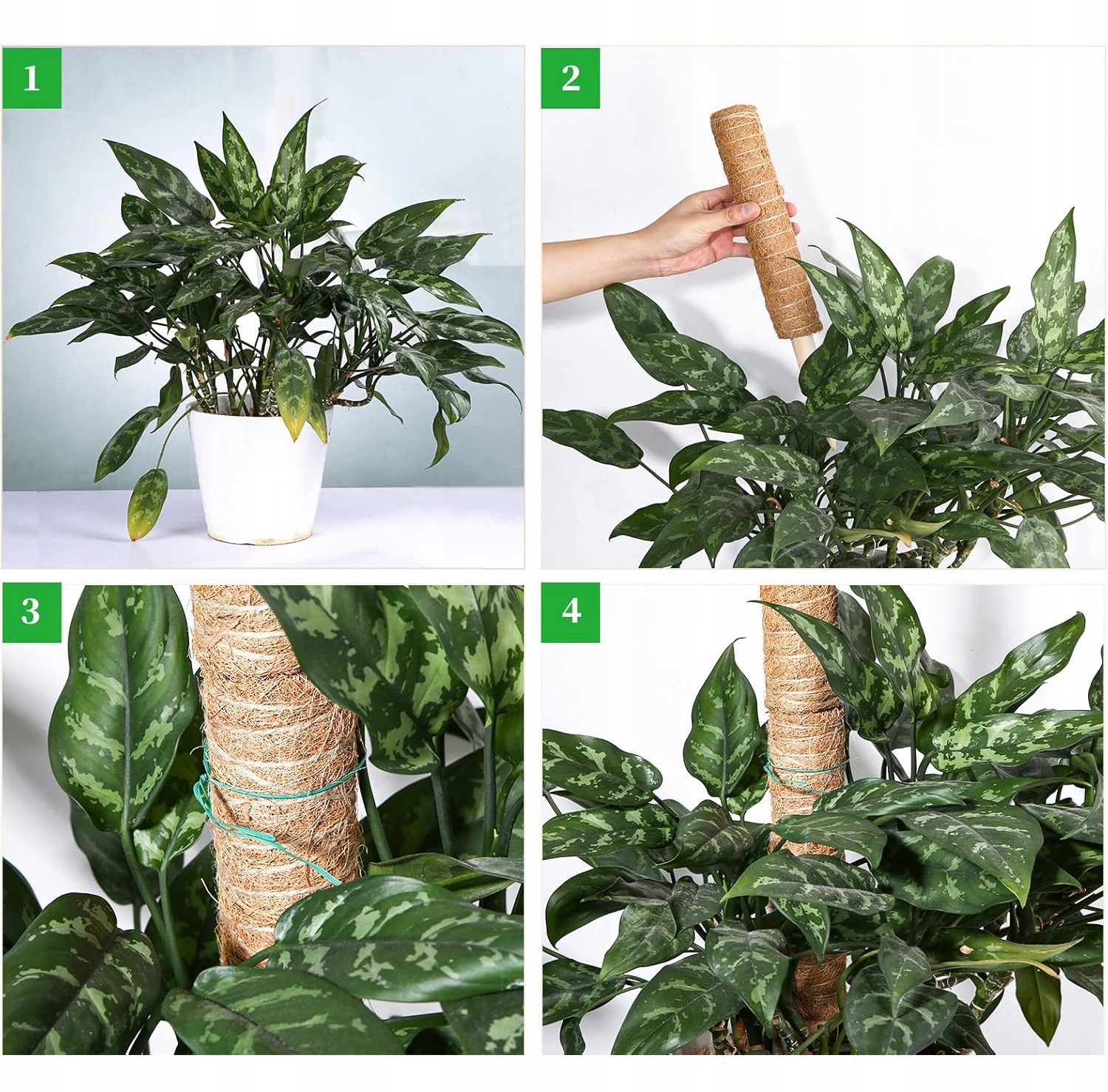 1

2

3

4