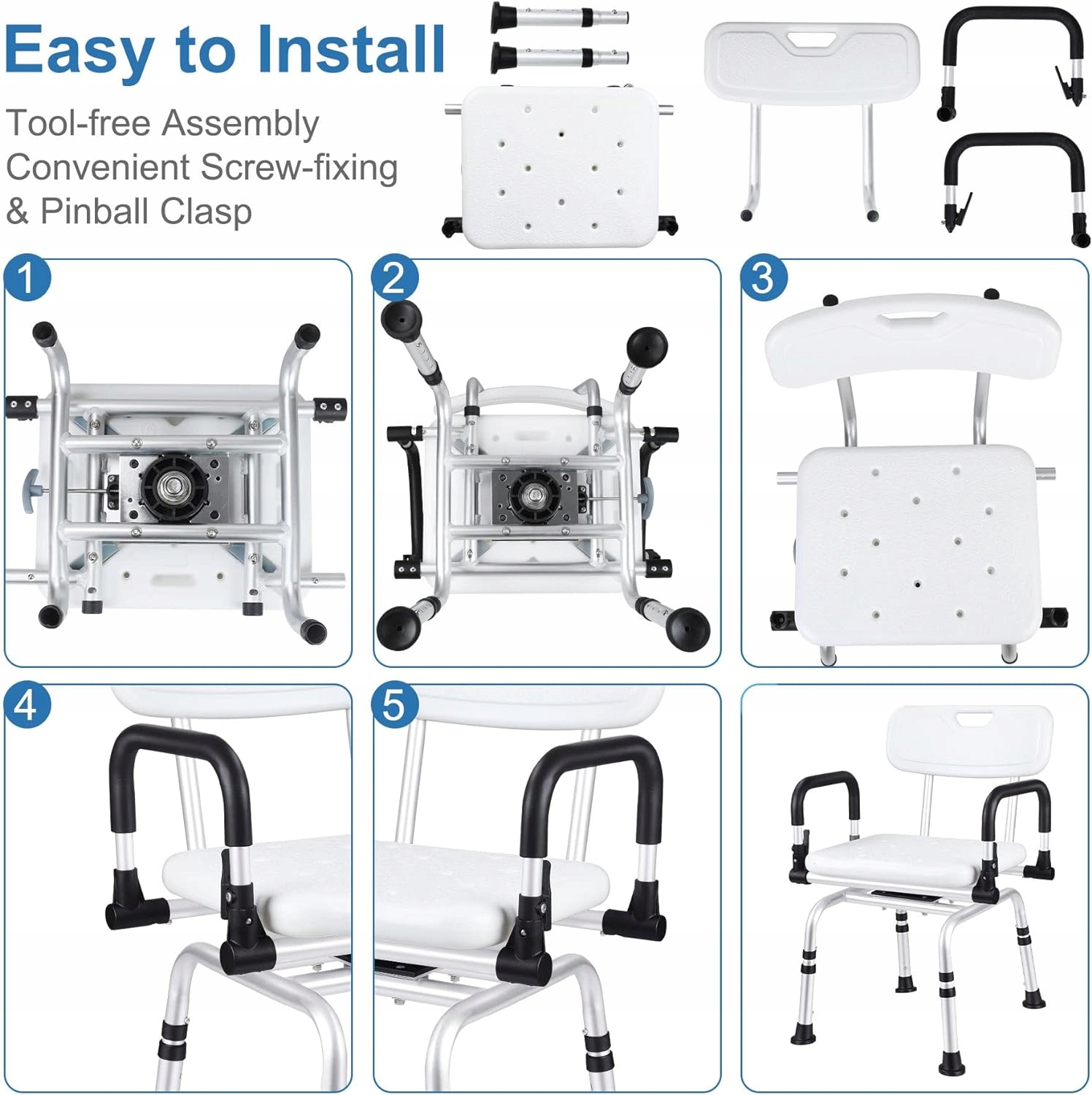 Easy to Install

Tool-free Assembly
Convenient Screw-fixing
& Pinball Clasp

1

2

3

4

5