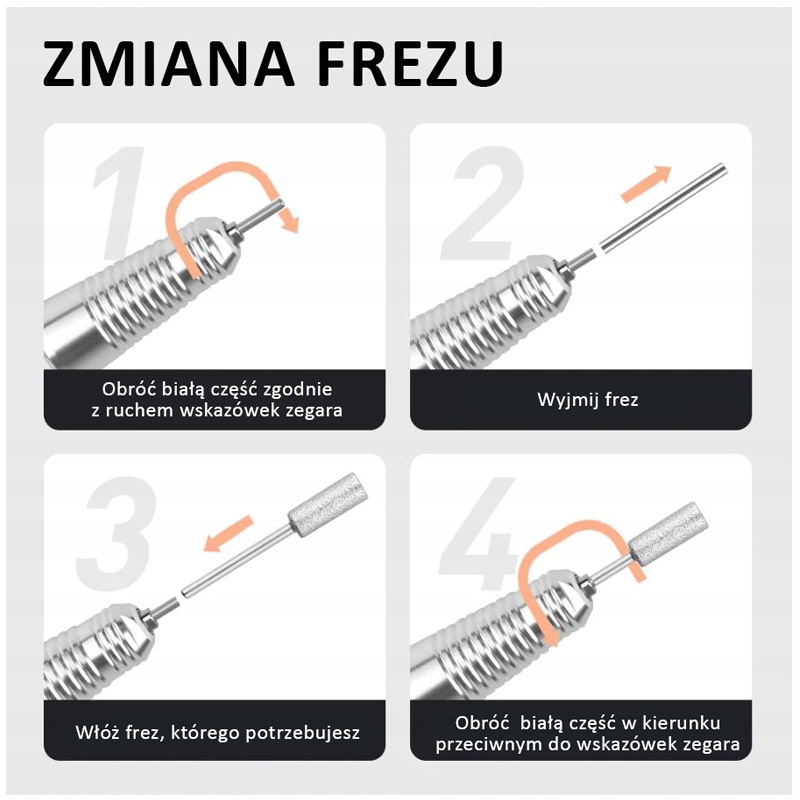 ZMIANA FREZU

1

Obróć białą część zgodnie z ruchem wskazówek zegara

2

Wyjmij frez

3

Włóż frez, którego potrzebujesz

4

Obróć białą część w kierunku przeciwnym do wskazówek zegara