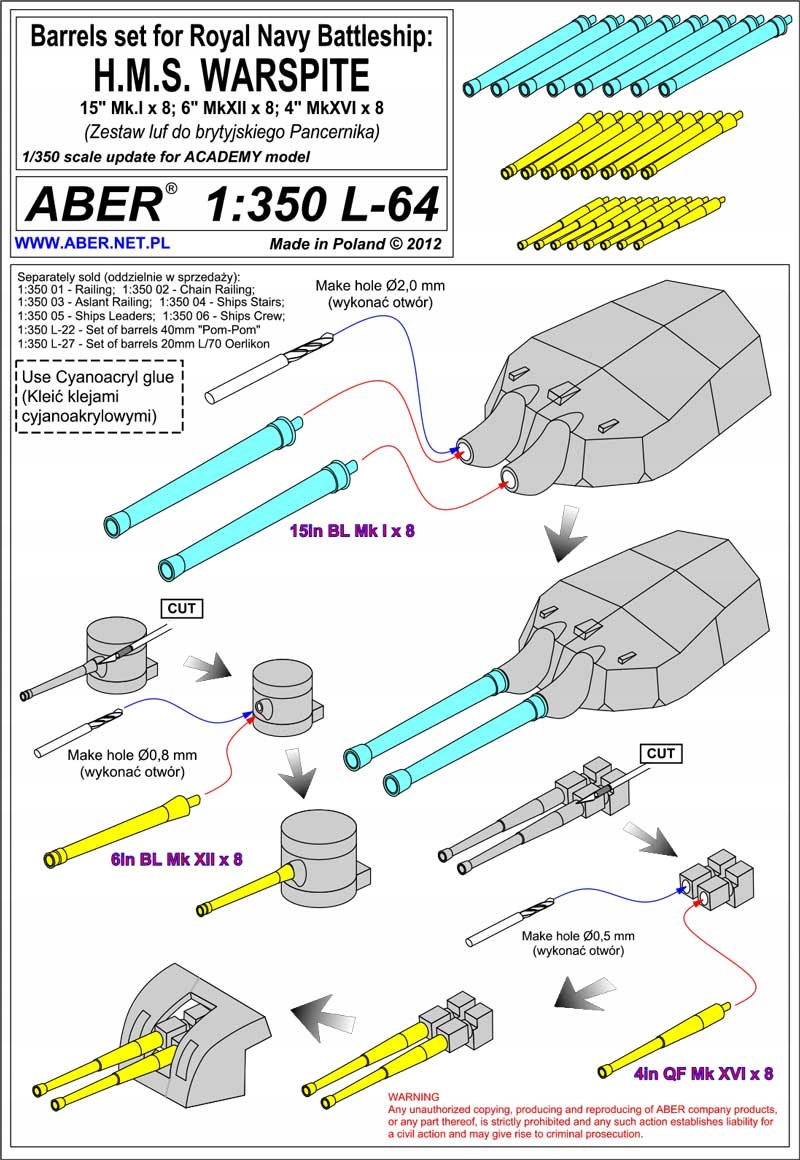 Barrels set for Royal Navy Battleship:
H.M.S. WARSPITE
15" Mk.I x 8; 6" MkXII x 8; 4" MkXVI x 8
(Zestaw luf do brytyjskiego Pancernika)
1/350 scale update for ACADEMY model

ABER® 1:350 L-64

WWW.ABER.NET.PL
Made in Poland © 2012

Separately sold (oddzielnie w sprzedaży):
1:350 01 - Railing; 1:350 02 - Chain Railing;
1:350 03 - Aslant Railing; 1:350 04 - Ships Stairs;
1:350 05 - Ships Leaders; 1:350 06 - Ships Crew;
1:350 L-22 - Set of barrels 40mm "Pom-Pom"
1:350 L-27 - Set of barrels 20mm L/70 Oerlikon

Use Cyanoacryl glue
(Kleić klejami cyjanoakrylowymi)

Make hole Ø2,0 mm
(wykonać otwór)

15in BL Mk I x 8

CUT

Make hole Ø0,8 mm
(wykonać otwór)

6in BL Mk XII x 8

CUT

Make hole Ø0,5 mm
(wykonać otwór)

4in QF Mk XVI x 8

WARNING
Any unauthorized copying, producing and reproducing of ABER company products, or any part thereof, is strictly prohibited and any such action establishes liability for a civil action and may give rise to criminal prosecution.