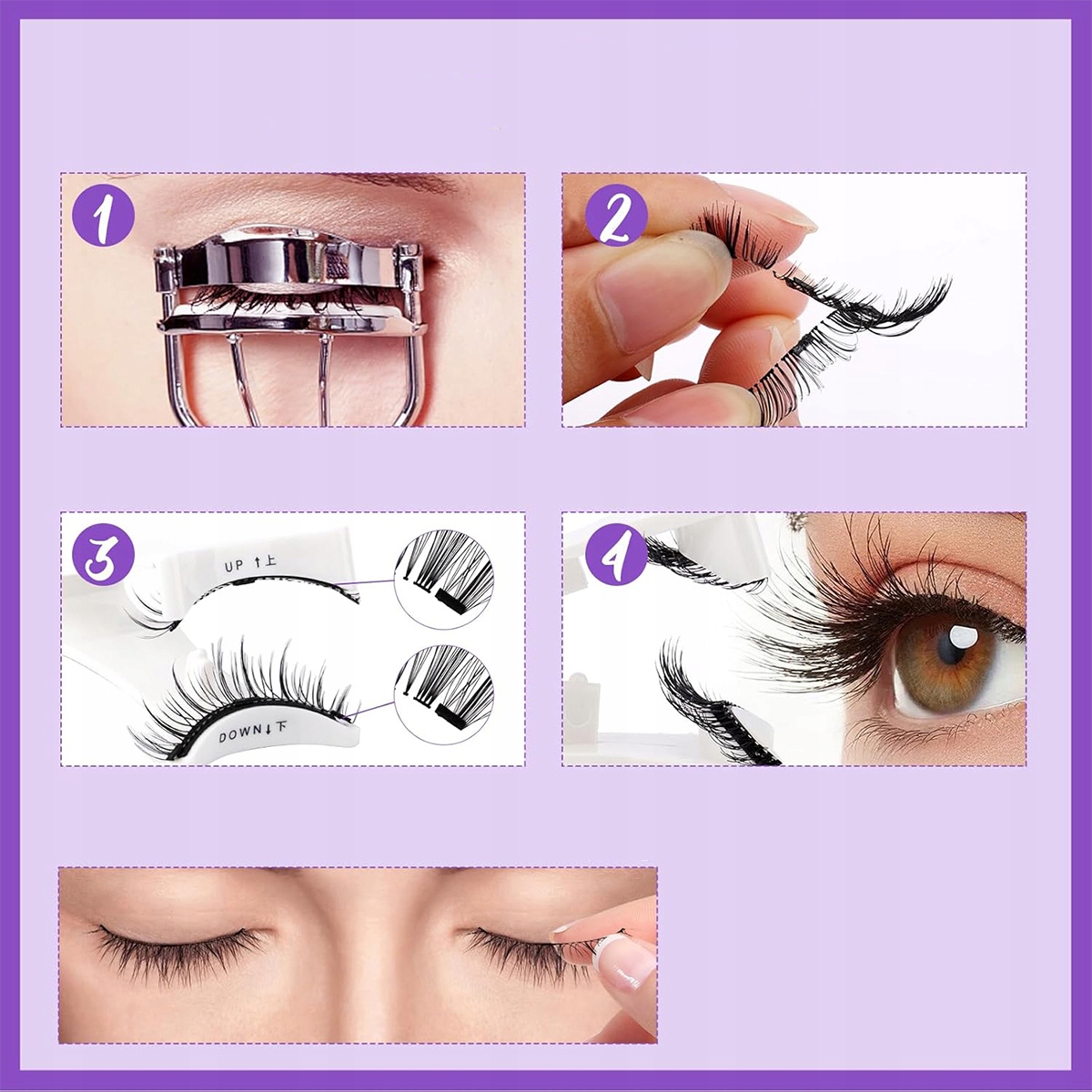 1

2

3

UP ↑上

DOWN↓下

4