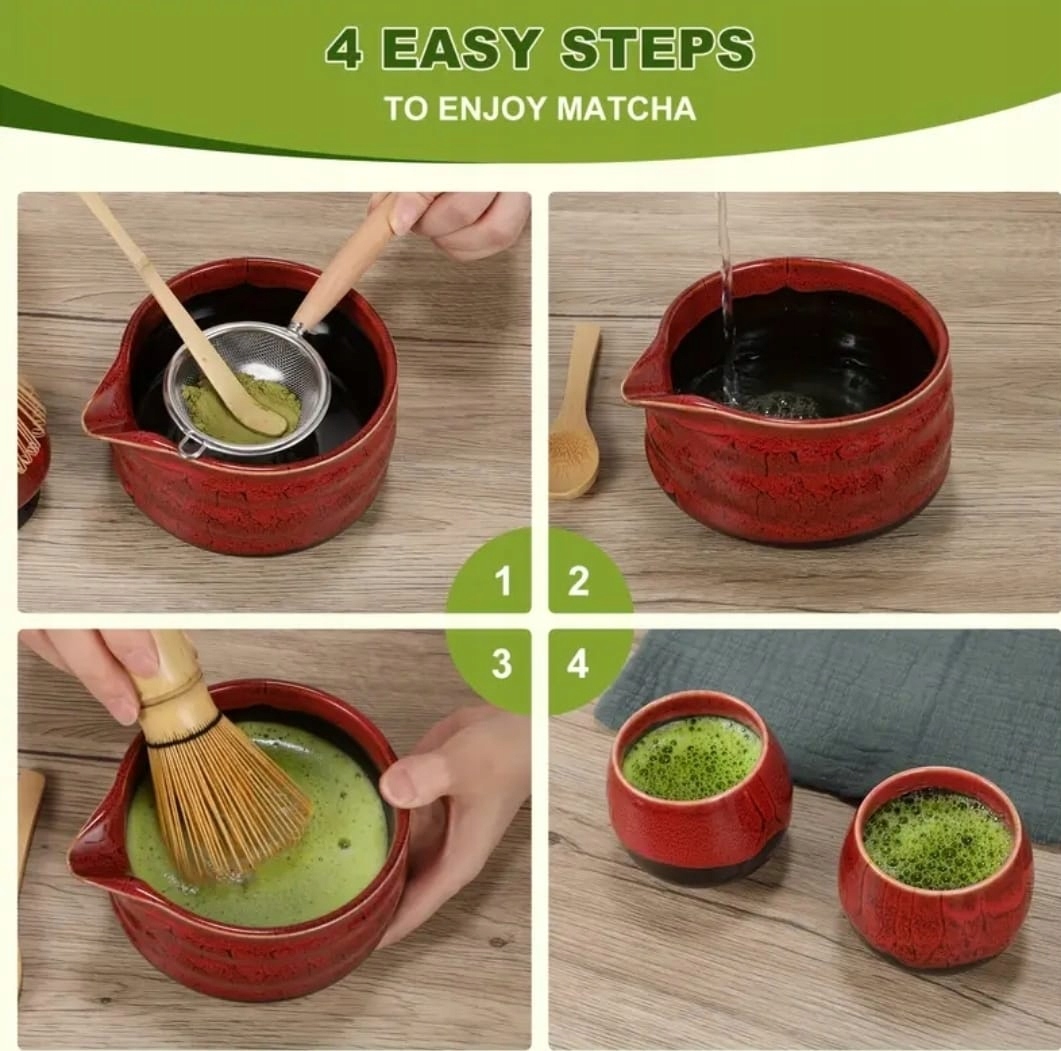 4 EASY STEPS
TO ENJOY MATCHA

1
2
3
4