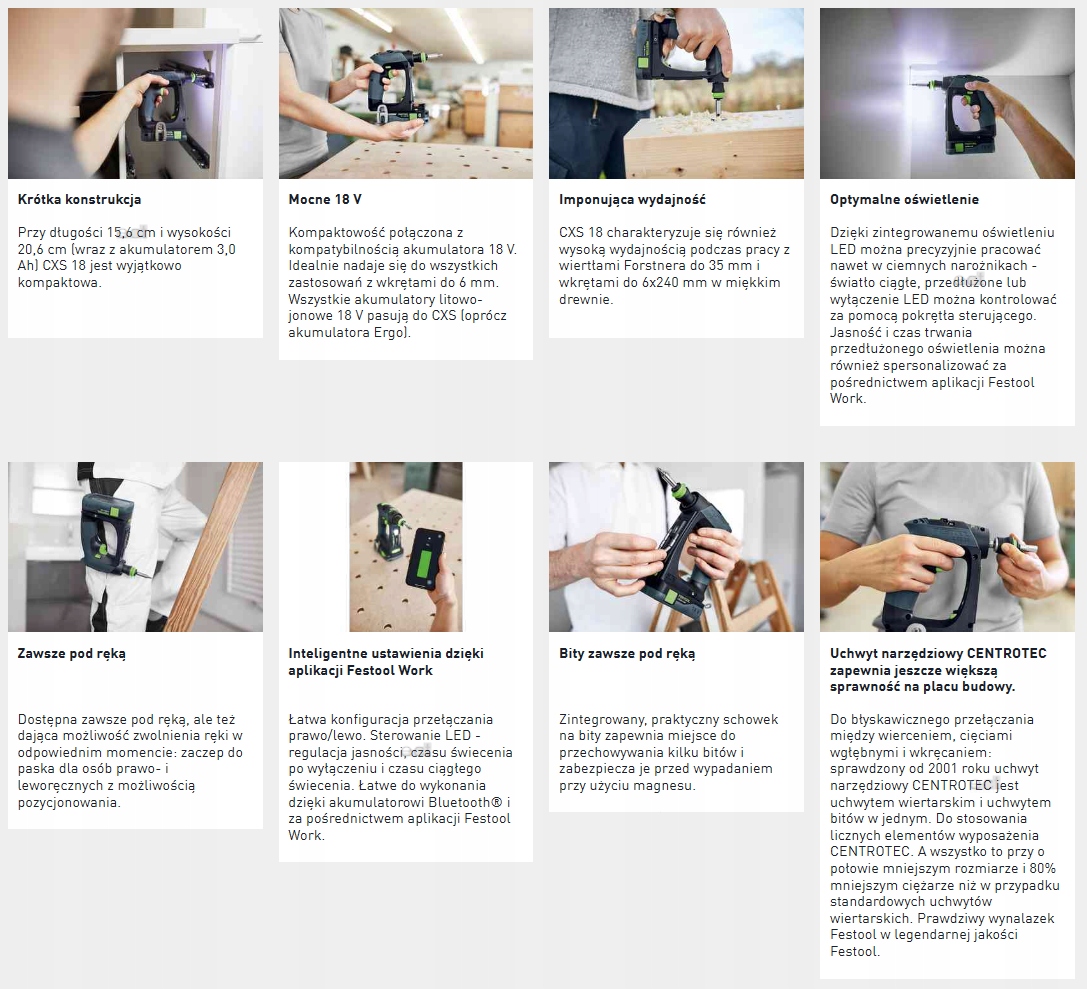 Krótka konstrukcja

Przy długości 15,6 cm i wysokości 20,6 cm (wraz z akumulatorem 3,0 Ah) CXS 18 jest wyjątkowo kompaktowa.

Mocne 18 V

Kompaktowość połączona z kompatybilnością akumulatora 18 V. Idealnie nadaje się do wszystkich zastosowań z wkrętami do 6 mm. Wszystkie akumulatory litowo-jonowe 18 V pasują do CXS (oprócz akumulatora Ergo).

Imponująca wydajność

CXS 18 charakteryzuje się również wysoką wydajnością podczas pracy z wiertłami Forstnera do 35 mm i wkrętami do 6x240 mm w miękkim drewnie.

Optymalne oświetlenie

Dzięki zintegrowanemu oświetleniu LED można precyzyjnie pracować nawet w ciemnych narożnikach - światło ciągłe, przedłużone lub wyłączenie LED można kontrolować za pomocą pokrętła sterującego. Jasność i czas trwania przedłużonego oświetlenia można również spersonalizować za pośrednictwem aplikacji Festool Work.

Zawsze pod ręką

Dostępna zawsze pod ręką, ale też dająca możliwość zwolnienia ręki w odpowiednim momencie: zaczep do paska dla osób prawo- i leworęcznych z możliwością pozycjonowania.

Inteligentne ustawienia dzięki aplikacji Festool Work

Łatwa konfiguracja przełączania prawo/lewo. Sterowanie LED - regulacja jasności, czasu świecenia po wyłączeniu i czasu ciągłego świecenia. Łatwe do wykonania dzięki akumulatorowi Bluetooth® i za pośrednictwem aplikacji Festool Work.

Bity zawsze pod ręką

Zintegrowany, praktyczny schowek na bity zapewnia miejsce do przechowywania kilku bitów i zabezpiecza je przed wypadaniem przy użyciu magnesu.

Uchwyt narzędziowy CENTROTEC zapewnia jeszcze większą sprawność na placu budowy.

Do błyskawicznego przełączania między wierceniem, cięciami wgłębnymi i wkręcaniem: sprawdzony od 2001 roku uchwyt narzędziowy CENTROTEC jest uchwytem wiertarskim i uchwytem bitów w jednym. Do stosowania licznych elementów wyposażenia CENTROTEC. A wszystko to przy o połowie mniejszym rozmiarze i 80% mniejszym ciężarze niż w przypadku standardowych uchwytów wiertarskich. Prawdziwy wynalazek Festool w legendarnej jakości Festool.