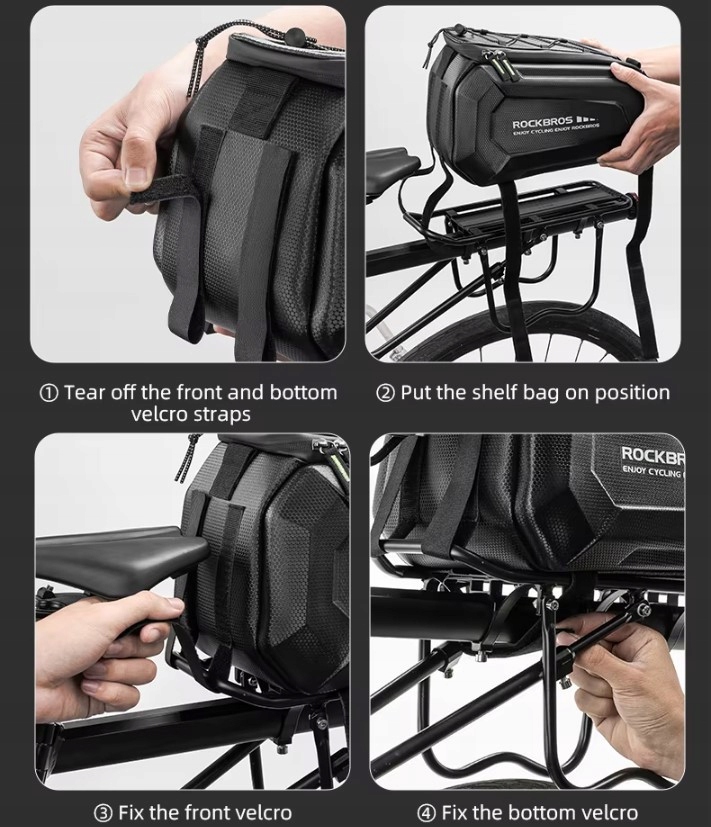 ROCKBROS
ENJOY CYCLING ENJOY ROCKBROS

① Tear off the front and bottom velcro straps

② Put the shelf bag on position

ROCKBR
ENJOY CYCLING

③ Fix the front velcro

④ Fix the bottom velcro