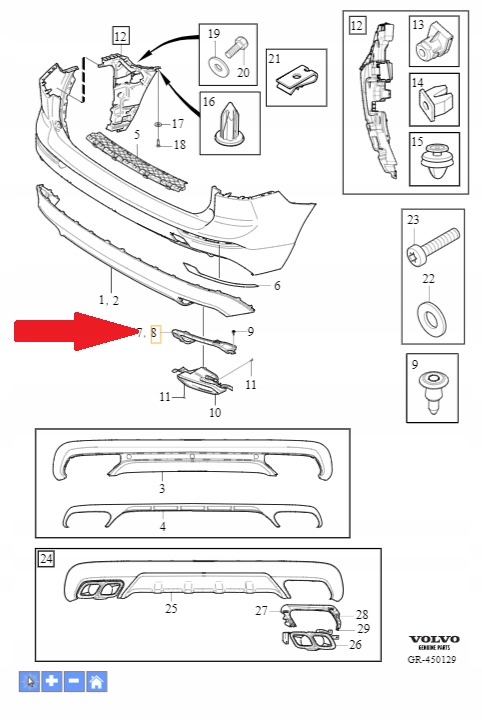 12
19
20
21
12
13
14
15
16
17
18
5
6
1, 2
7, 8
9
11
11
10
23
22
9
3
4
24
25
27
28
29
26
VOLVO
GENUINE PARTS
GR-450129