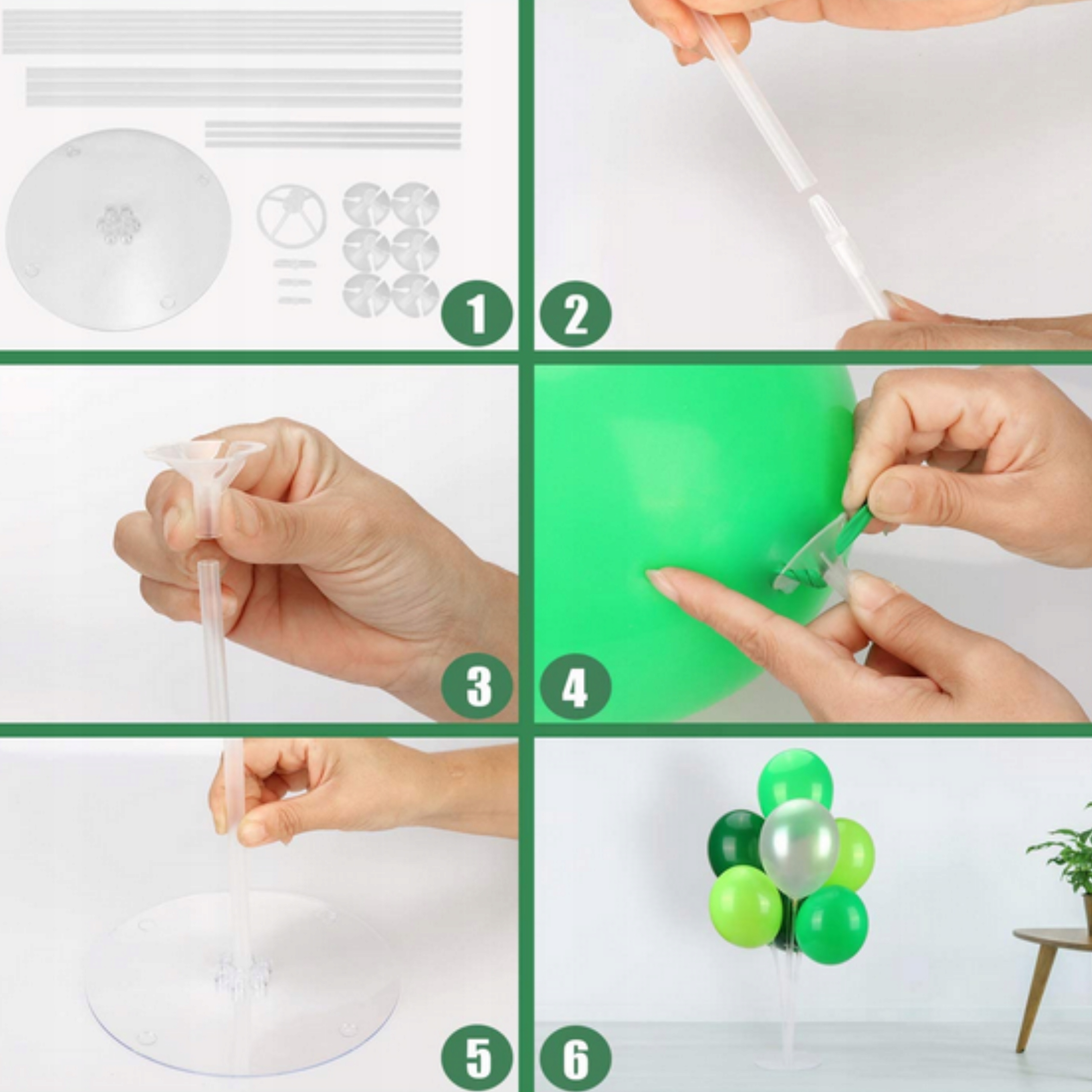 1
2
3
4
5
6