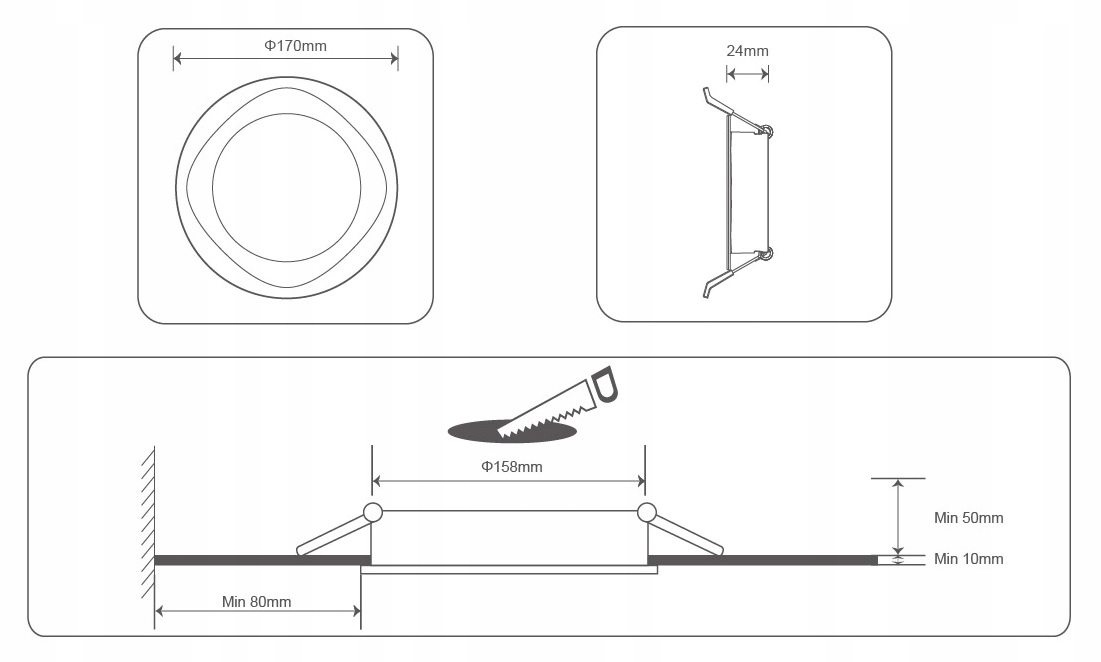 Φ170mm

24mm

Φ158mm

Min 50mm

Min 10mm

Min 80mm