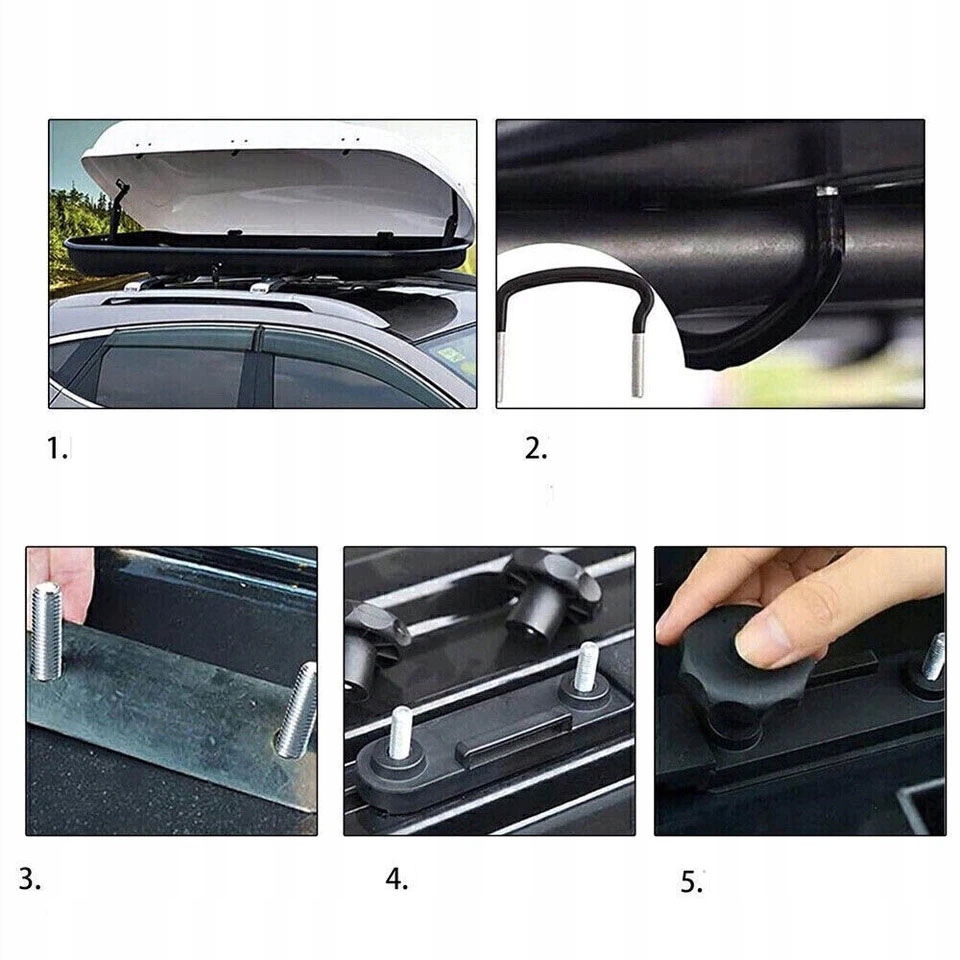 1.

2.

3.

4.

5.