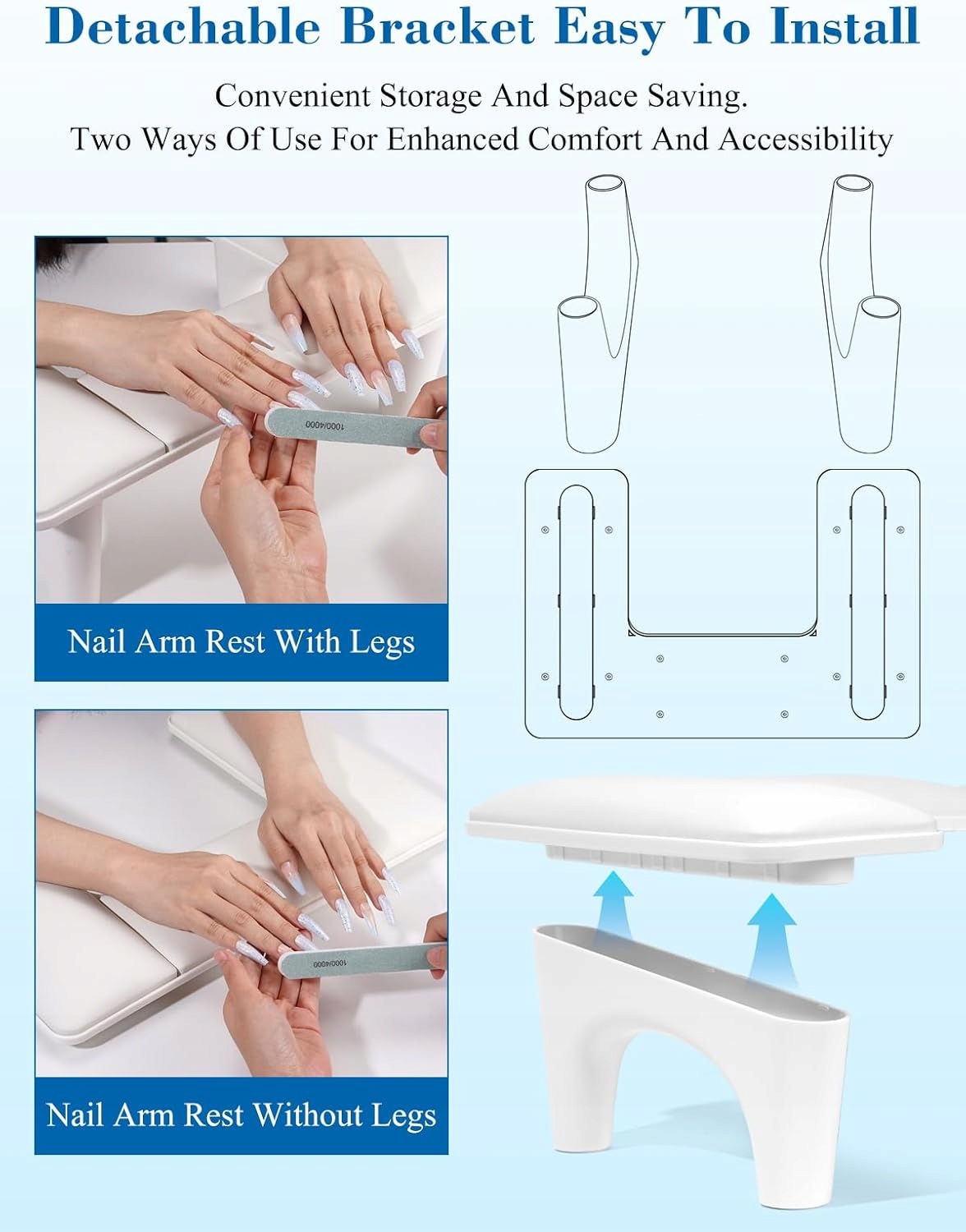 Detachable Bracket Easy To Install

Convenient Storage And Space Saving.
Two Ways Of Use For Enhanced Comfort And Accessibility

1000/4000

Nail Arm Rest With Legs

1000/4000

Nail Arm Rest Without Legs