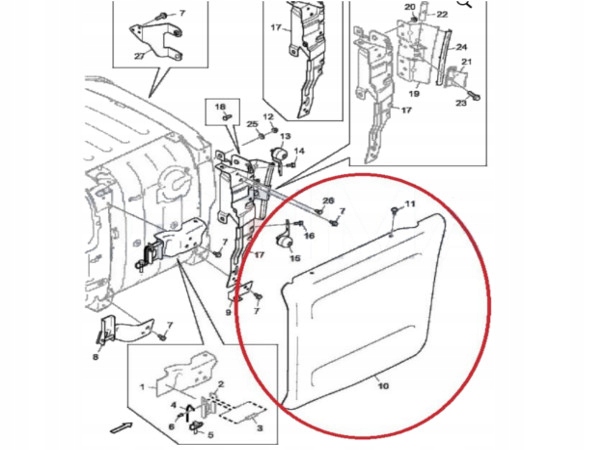 7
27
17
20
22
24
21
19
23
17
18
25
12
13
14
26
7
11
16
15
7
17
9
7
7
8
10
1
2
4
6
5
3