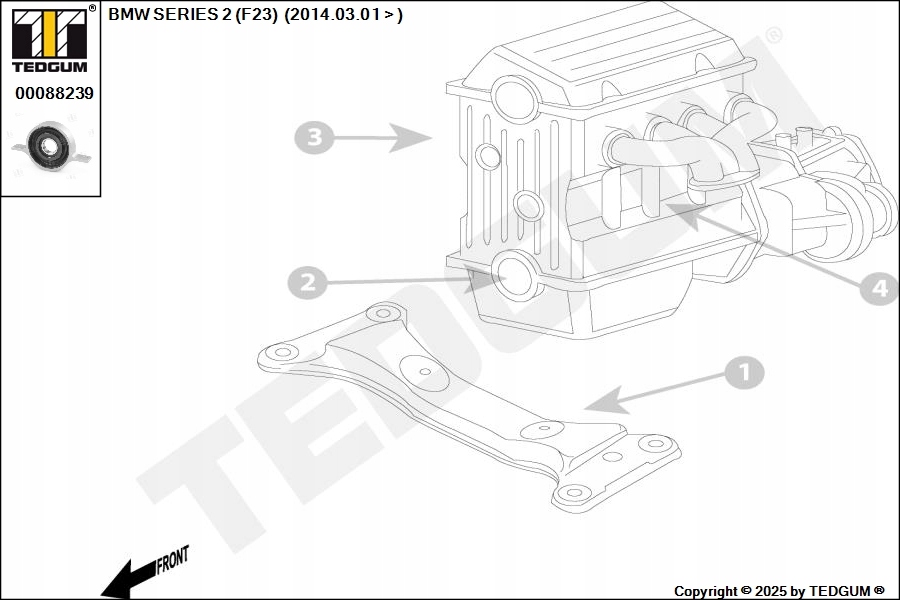 TEDGUM®

00088239

BMW SERIES 2 (F23) (2014.03.01 > )

3

2

4

1

TEDGUM®

FRONT

Copyright © 2025 by TEDGUM ®