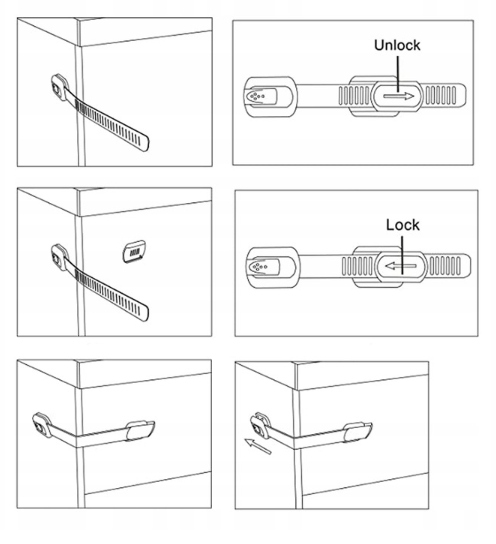 Unlock

Lock