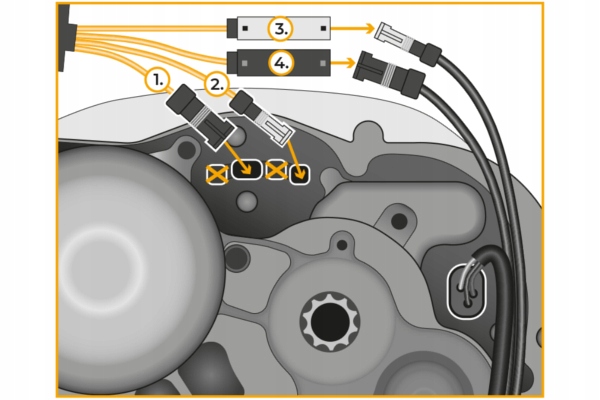 3.

4.

1.

2.