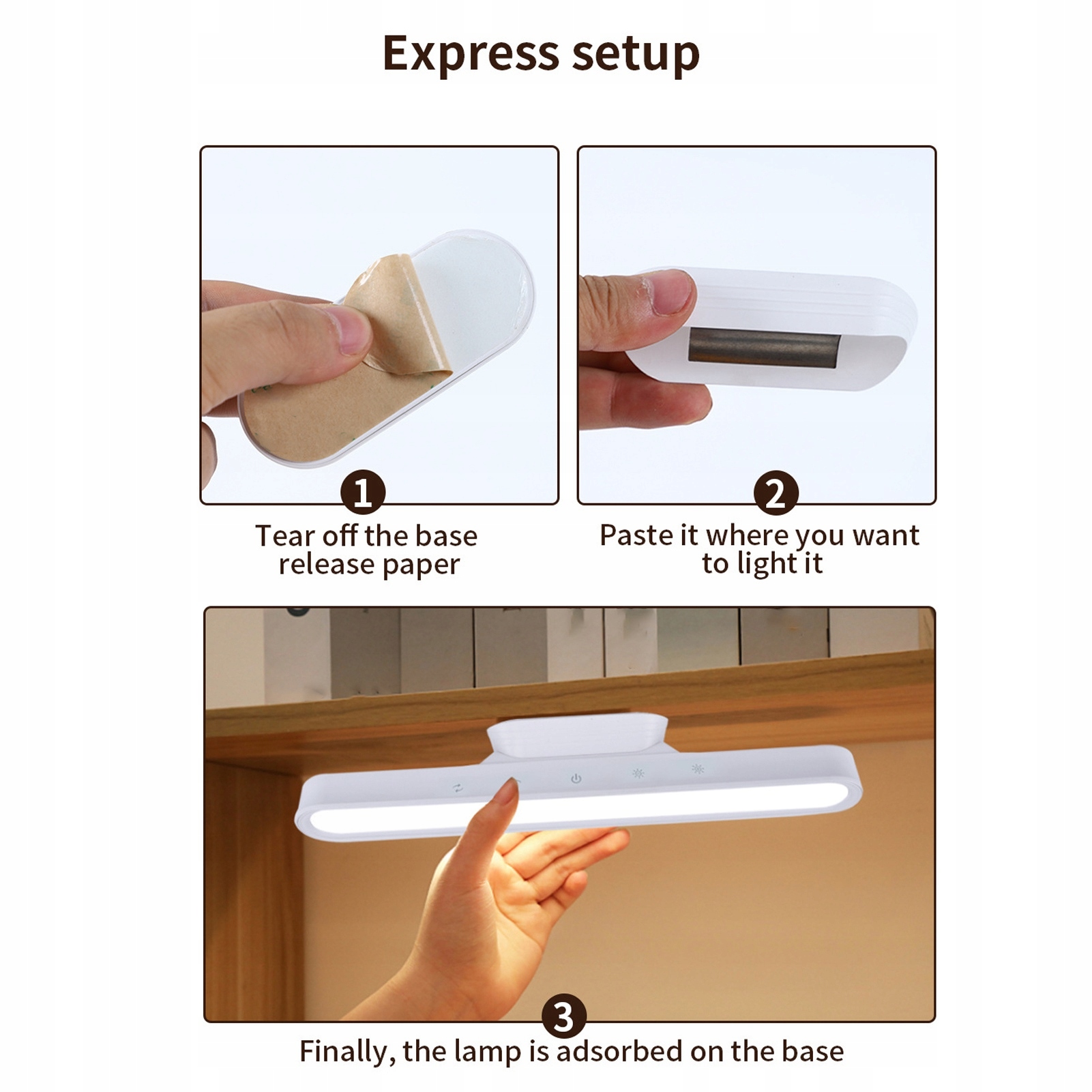 Express setup

1
Tear off the base release paper

2
Paste it where you want to light it

3
Finally, the lamp is adsorbed on the base