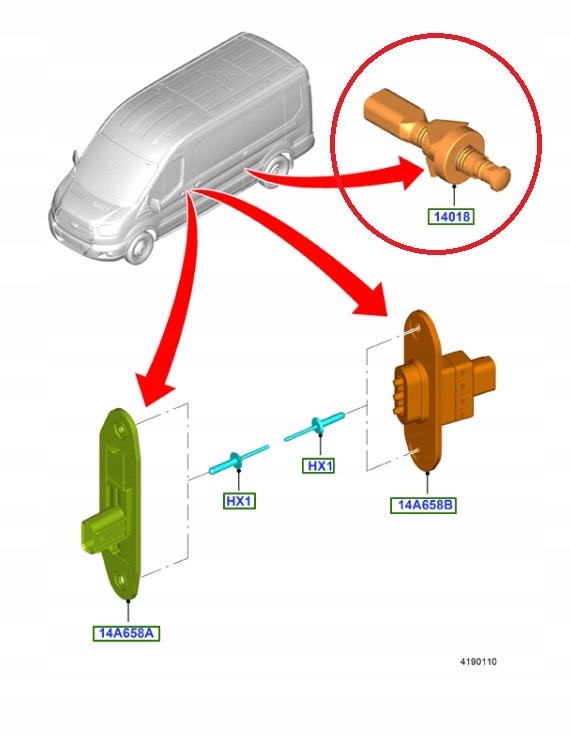 14018

HX1

HX1

14A658B

14A658A

4190110