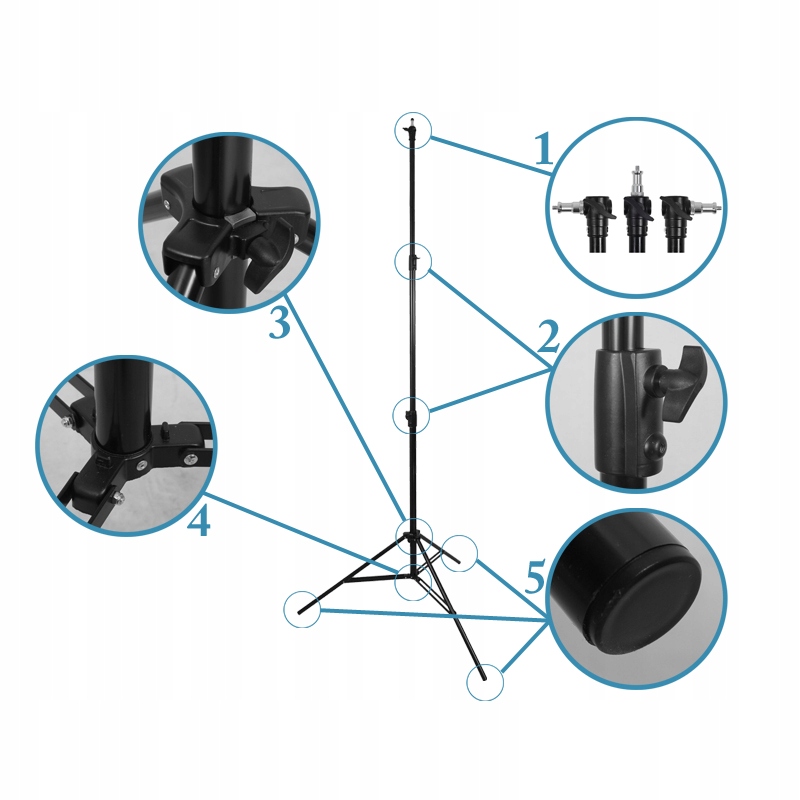 1
3
2
4
5