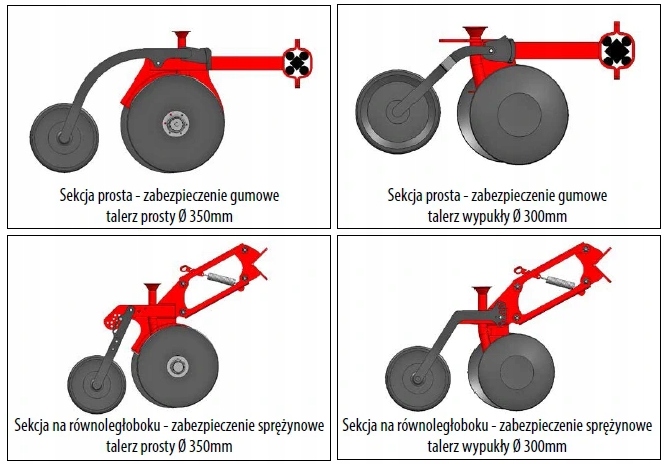 Sekcja prosta - zabezpieczenie gumowe
talerz prosty Ø 350mm

Sekcja prosta - zabezpieczenie gumowe
talerz wypukły Ø 300mm

Sekcja na równoległoboku - zabezpieczenie sprężynowe
talerz prosty Ø 350mm

Sekcja na równoległoboku - zabezpieczenie sprężynowe
talerz wypukły Ø 300mm