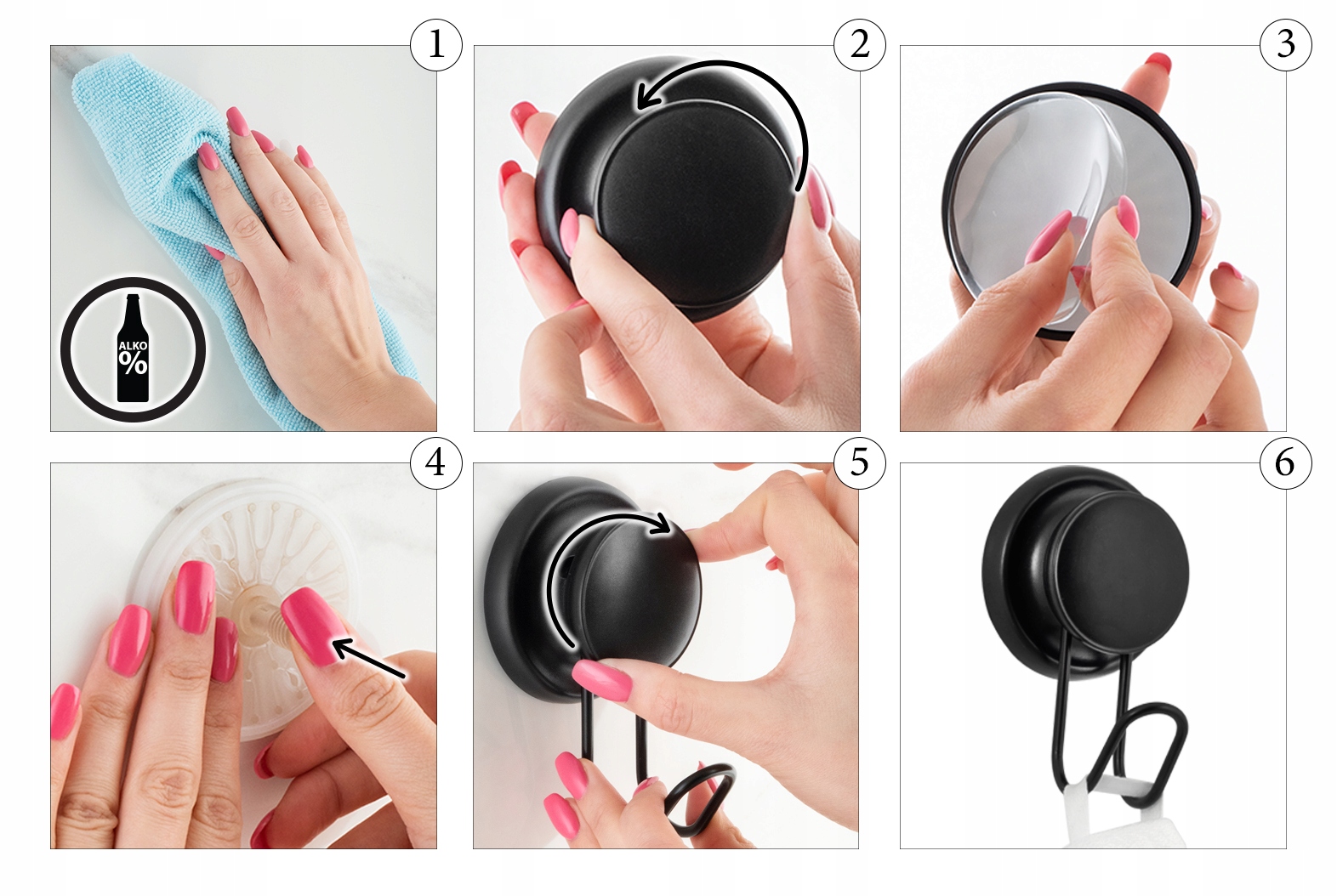 1

ALKO
%

2

3

4

5

6