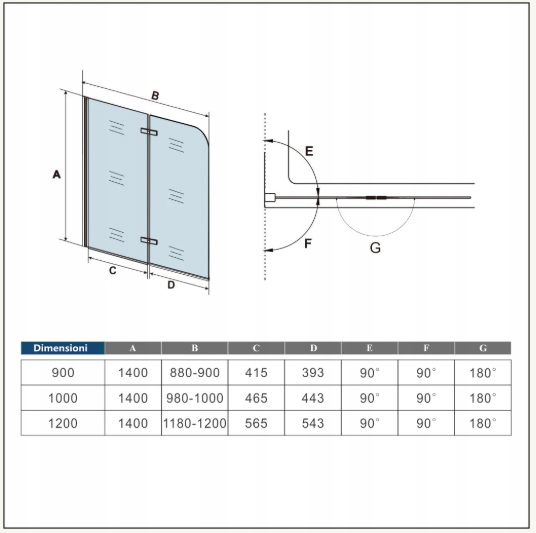 B

A

C

D

E

F

G

| Dimensioni | A | B | C | D | E | F | G |
|---|---|---|---|---|---|---|---|
| 900 | 1400 | 880-900 | 415 | 393 | 90° | 90° | 180° |
| 1000 | 1400 | 980-1000 | 465 | 443 | 90° | 90° | 180° |
| 1200 | 1400 | 1180-1200 | 565 | 543 | 90° | 90° | 180° |