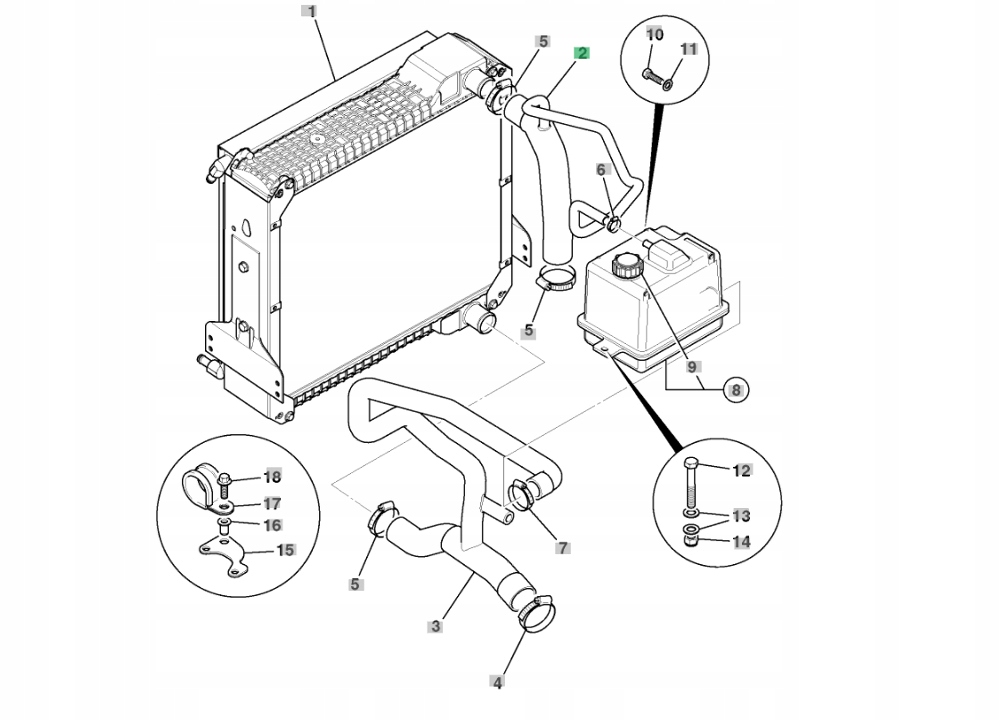 1
5
2
10
11
6
5
9
8
18
17
16
15
7
12
13
14
5
3
4