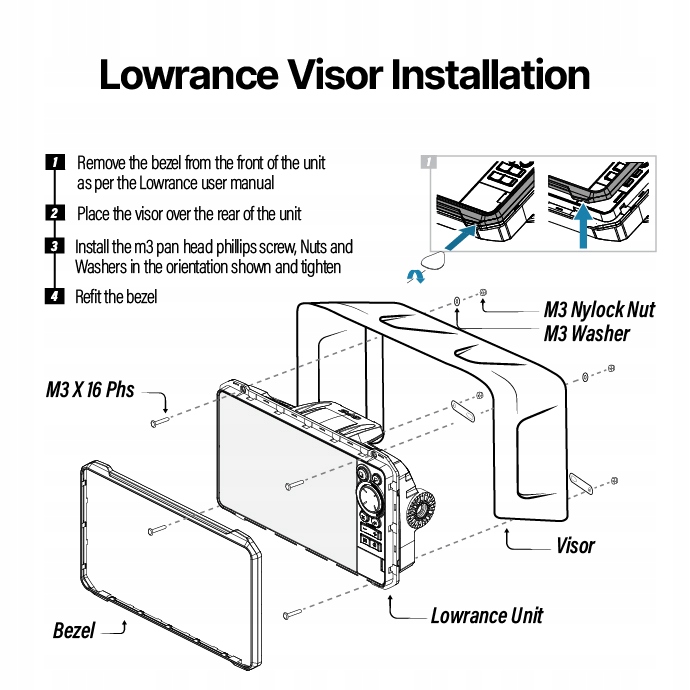 Lowrance Visor Installation

1 Remove the bezel from the front of the unit as per the Lowrance user manual

2 Place the visor over the rear of the unit

3 Install the m3 pan head phillips screw, Nuts and Washers in the orientation shown and tighten

4 Refit the bezel

1

M3 Nylock Nut
M3 Washer

M3 X 16 Phs

Visor

Lowrance Unit

Bezel