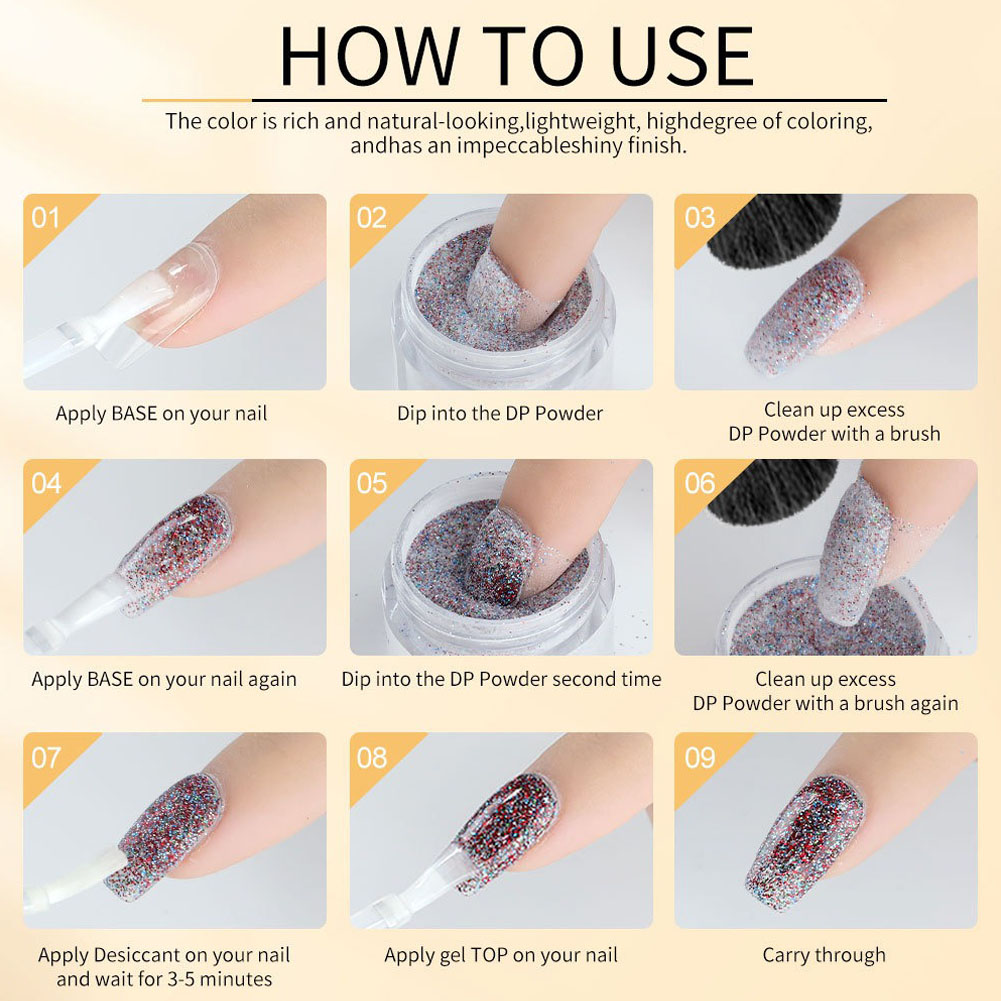 HOW TO USE

The color is rich and natural-looking,lightweight, highdegree of coloring, andhas an impeccableshiny finish.

01
Apply BASE on your nail

02
Dip into the DP Powder

03
Clean up excess DP Powder with a brush

04
Apply BASE on your nail again

05
Dip into the DP Powder second time

06
Clean up excess DP Powder with a brush again

07
Apply Desiccant on your nail and wait for 3-5 minutes

08
Apply gel TOP on your nail

09
Carry through